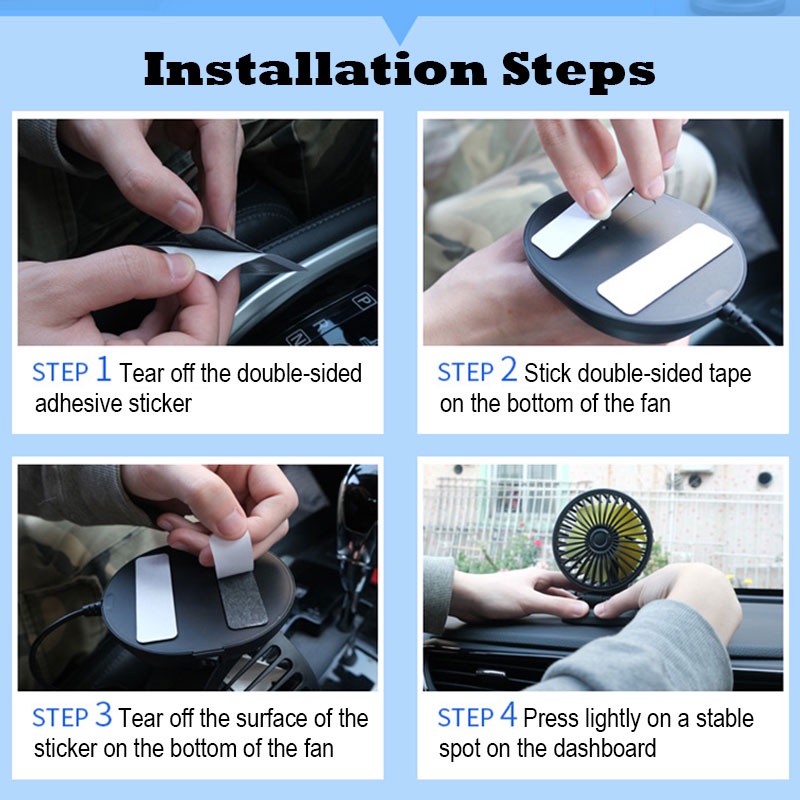 Installation Steps

STEP 1 Tear off the double-sided adhesive sticker

STEP 2 Stick double-sided tape on the bottom of the fan

STEP 3 Tear off the surface of the sticker on the bottom of the fan

STEP 4 Press lightly on a stable spot on the dashboard