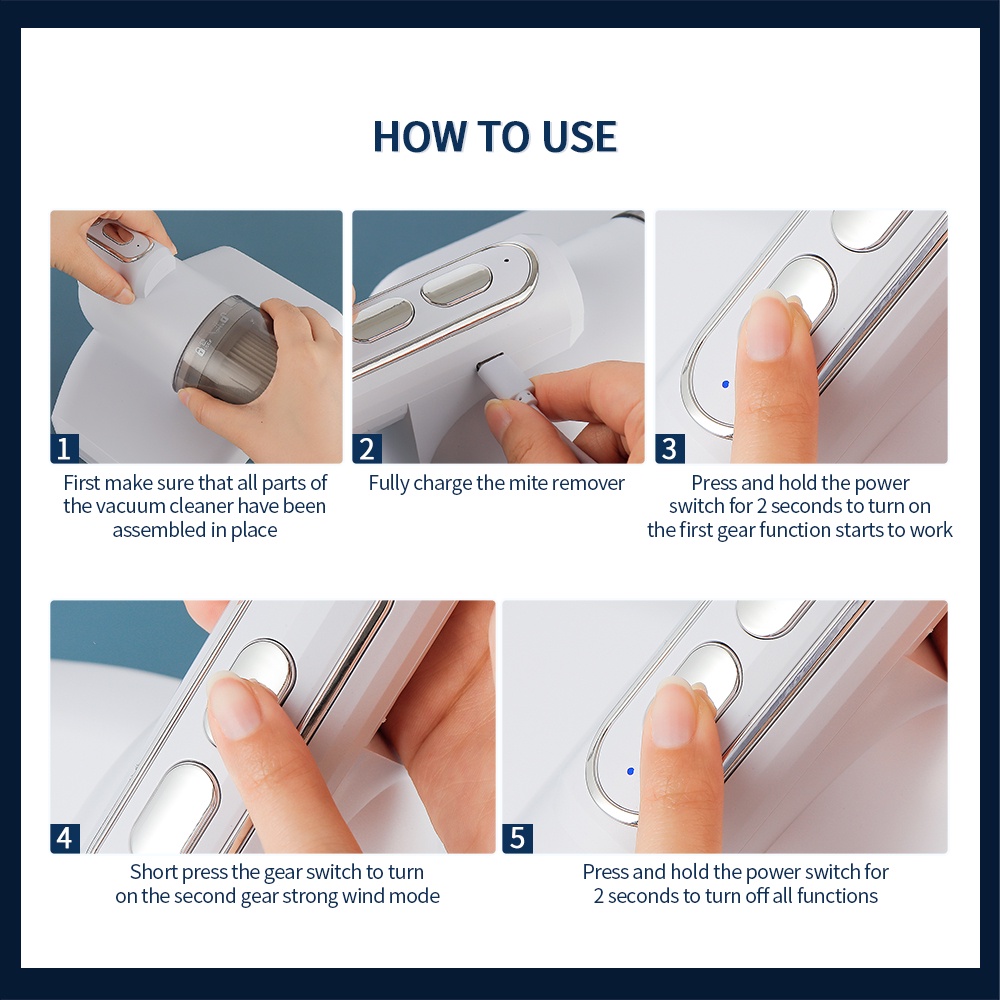 HOW TO USE

1
First make sure that all parts of the vacuum cleaner have been assembled in place

2
Fully charge the mite remover

3
Press and hold the power switch for 2 seconds to turn on the first gear function starts to work

4
Short press the gear switch to turn on the second gear strong wind mode

5
Press and hold the power switch for 2 seconds to turn off all functions