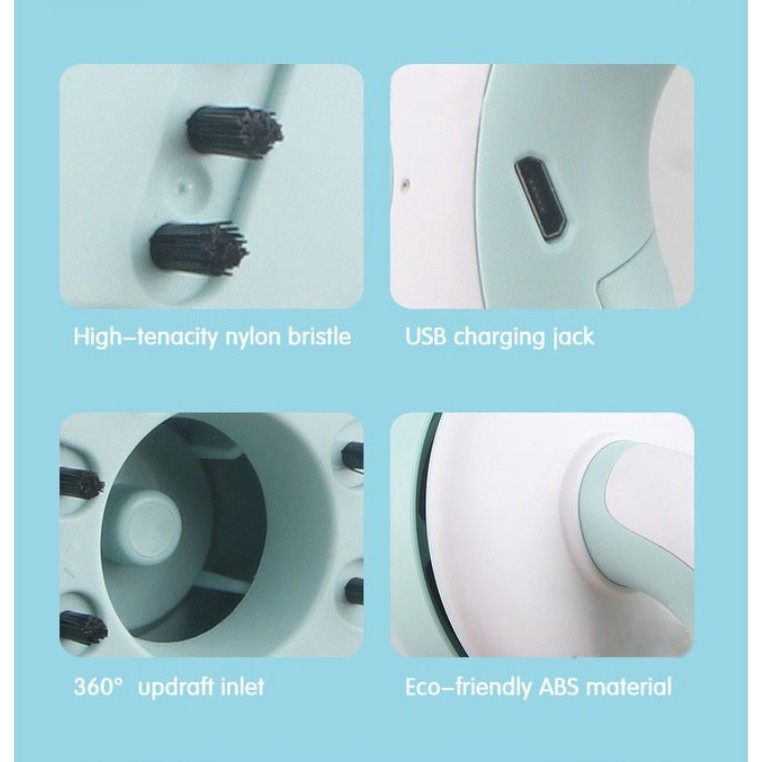 High–tenacity nylon bristle

USB charging jack

360° updraft inlet

Eco–friendly ABS material