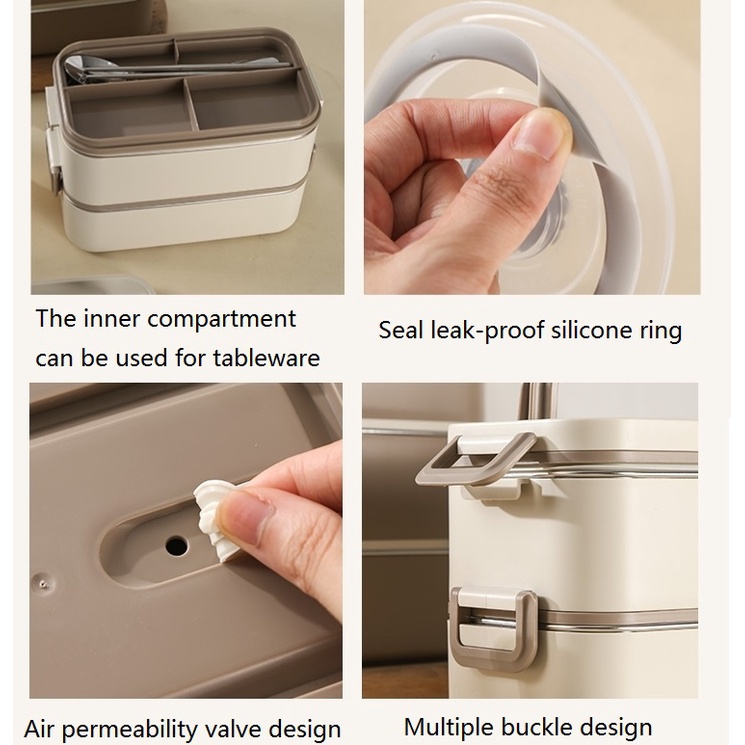 The inner compartment can be used for tableware

Seal leak-proof silicone ring

Air permeability valve design

Multiple buckle design