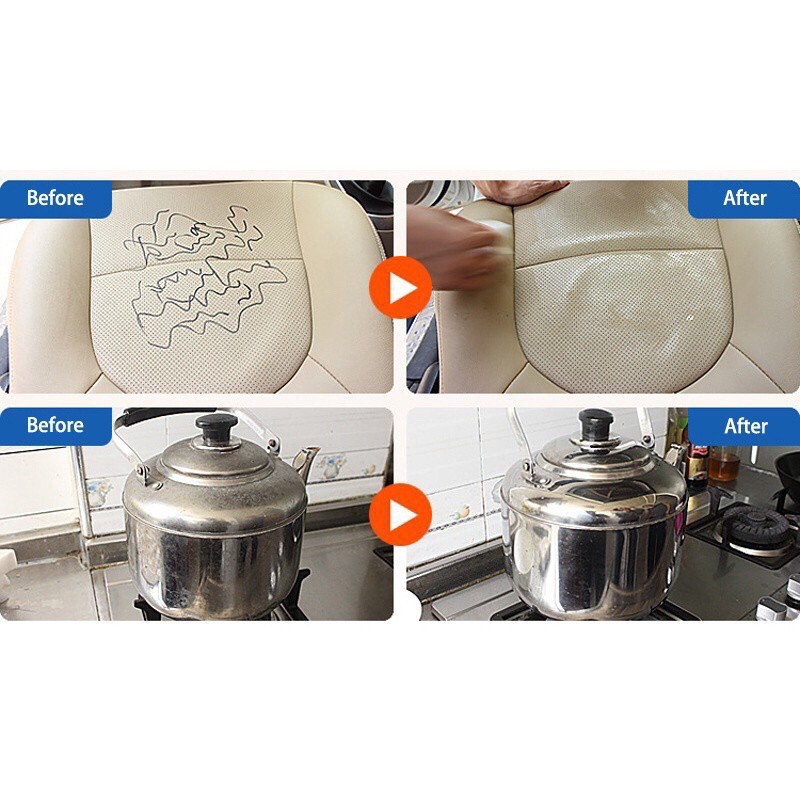 Before

After

Before

After