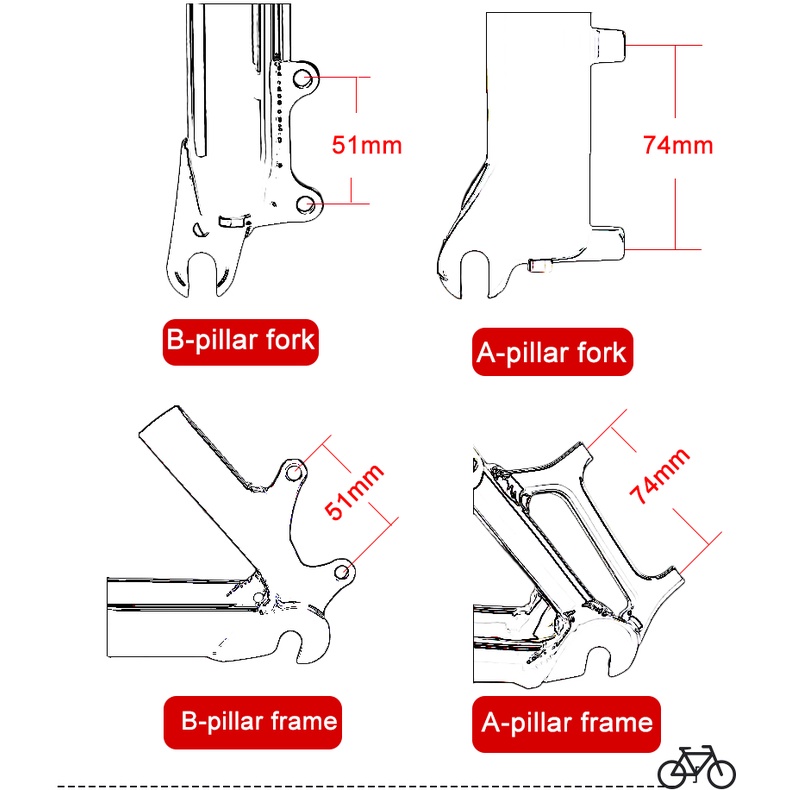 51mm

74mm

B-pillar fork

A-pillar fork

51mm

74mm

B-pillar frame

A-pillar frame