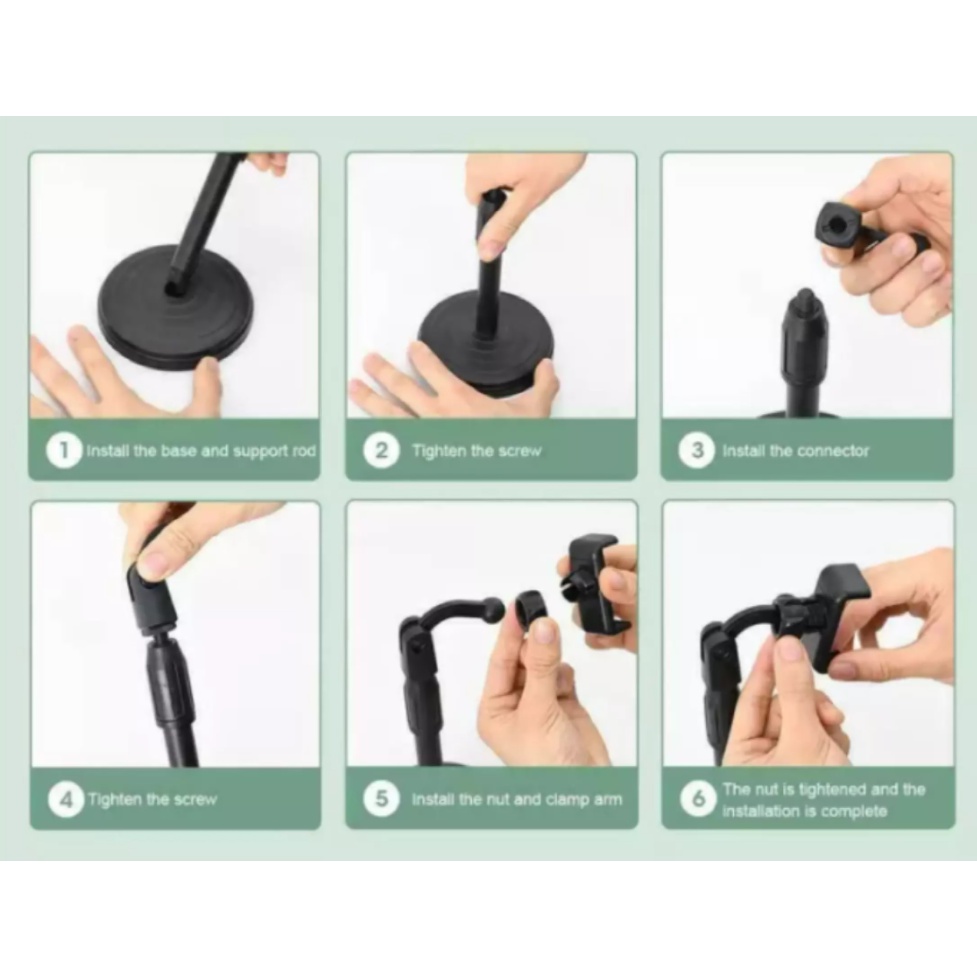 1 Install the base and support rod

2 Tighten the screw

3 Install the connector

4 Tighten the screw

5 Install the nut and clamp arm

6 The nut is tightened and the installation is complete