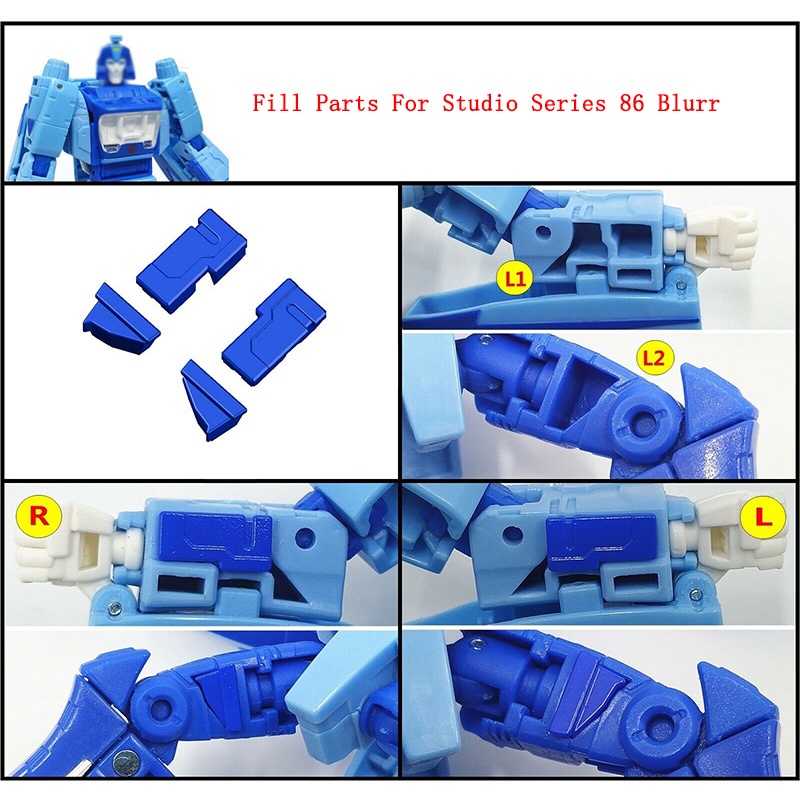 Fill Parts For Studio Series 86 Blurr

L1

L2

R

L