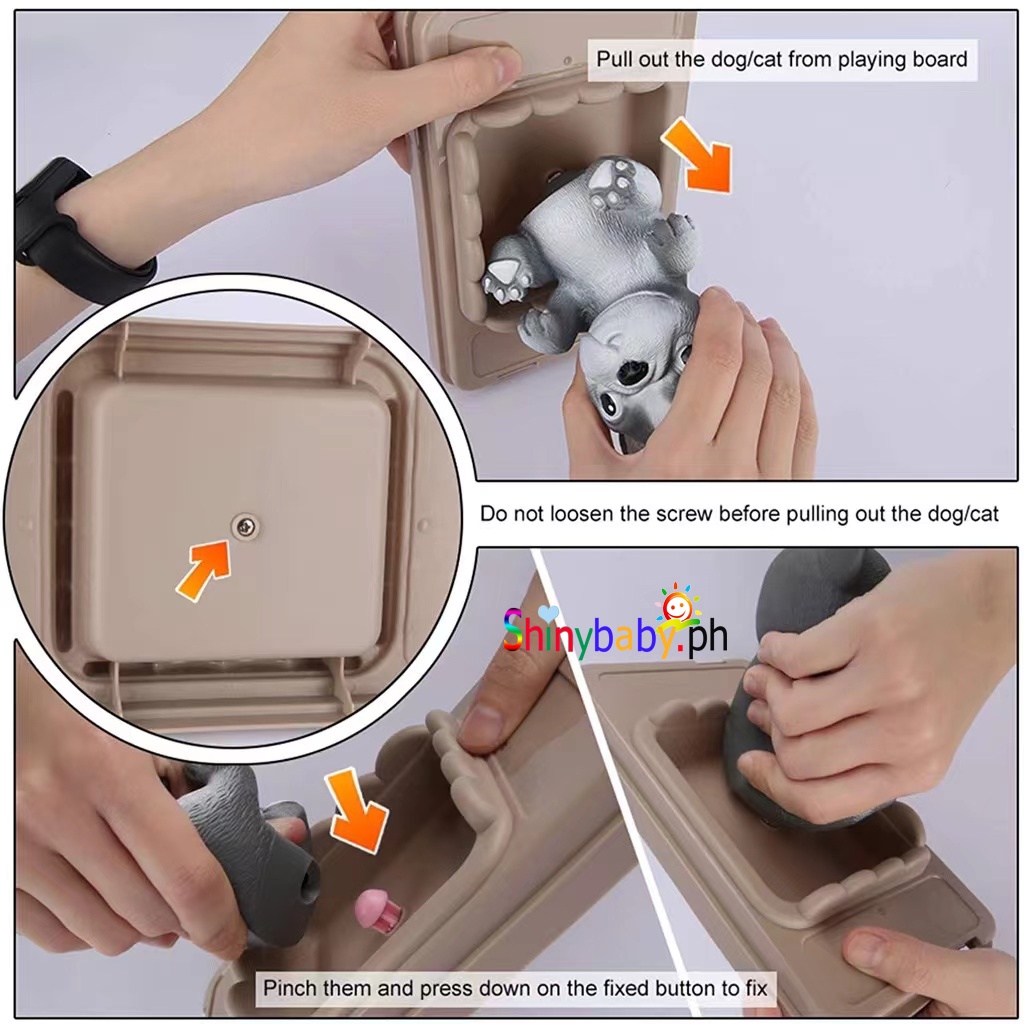 Pull out the dog/cat from playing board

Do not loosen the screw before pulling out the dog/cat

Shinybaby.ph

Pinch them and press down on the fixed button to fix