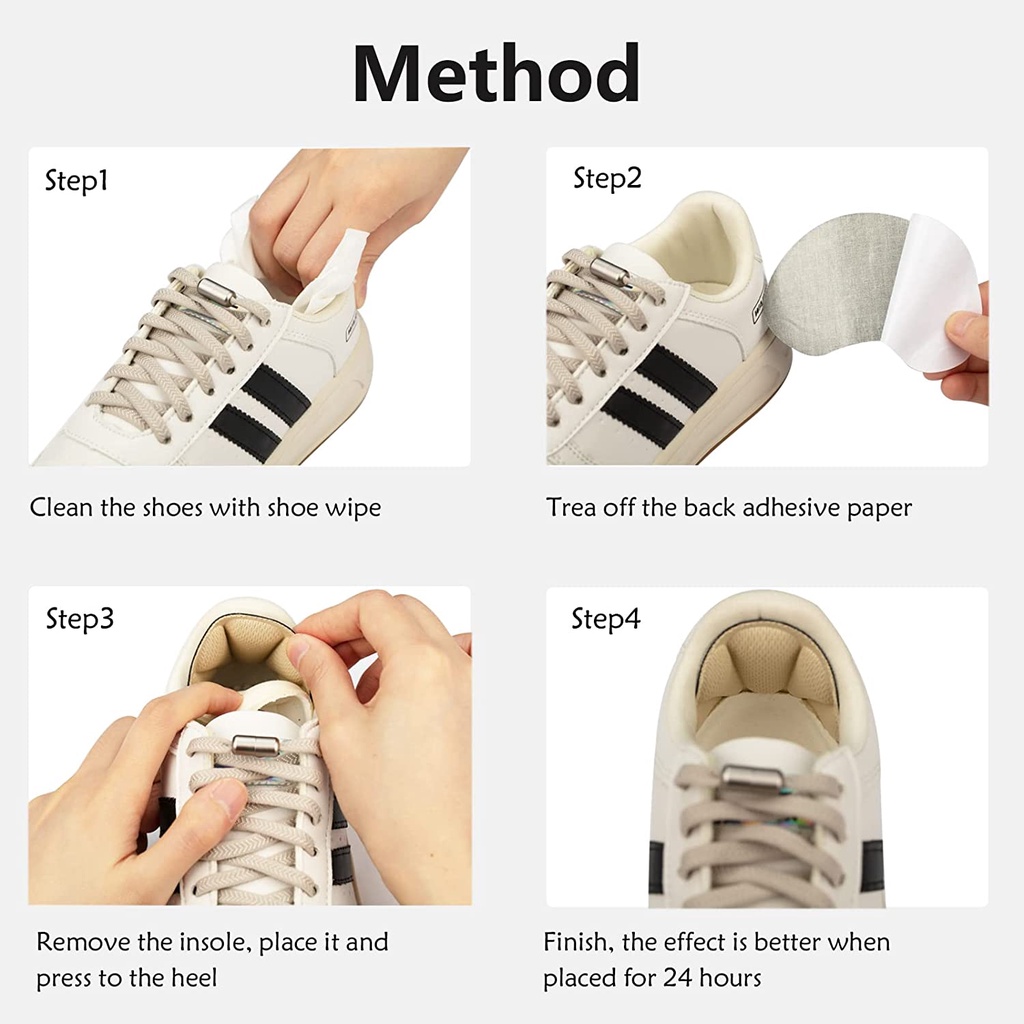 Method

Step1

Clean the shoes with shoe wipe

Step2

Trea off the back adhesive paper

Step3

Remove the insole, place it and press to the heel

Step4

Finish, the effect is better when placed for 24 hours