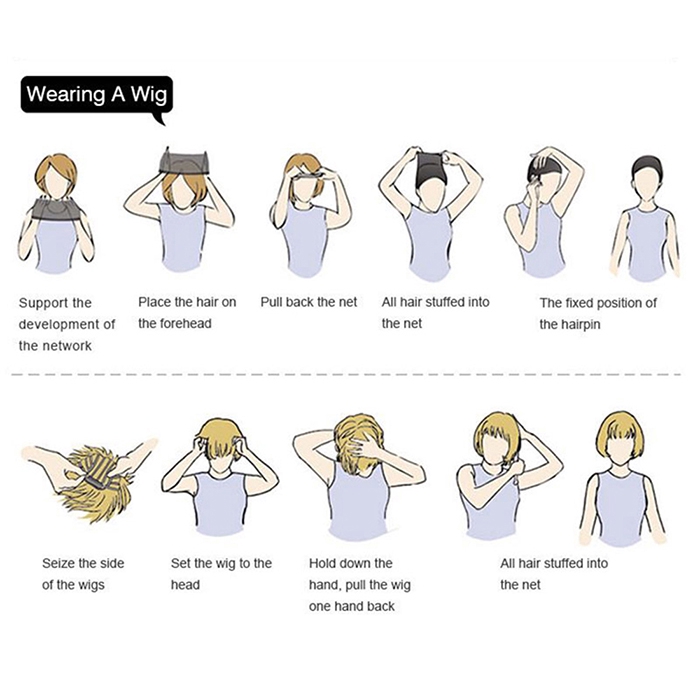 Wearing A Wig

Support the development of the network

Place the hair on the forehead

Pull back the net

All hair stuffed into the net

The fixed position of the hairpin

Seize the side of the wigs

Set the wig to the head

Hold down the hand, pull the wig one hand back

All hair stuffed into the net