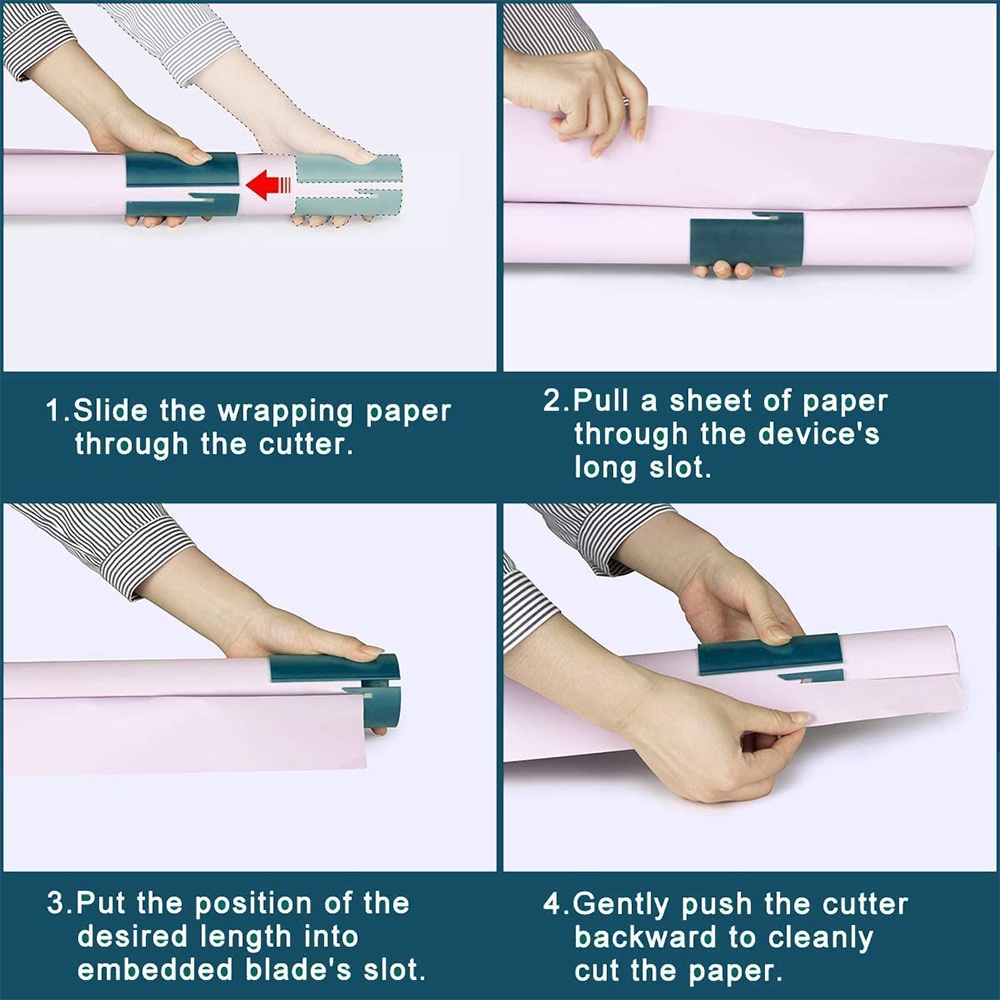 1.Slide the wrapping paper through the cutter.

2.Pull a sheet of paper through the device's long slot.

3.Put the position of the desired length into embedded blade's slot.

4.Gently push the cutter backward to cleanly cut the paper.