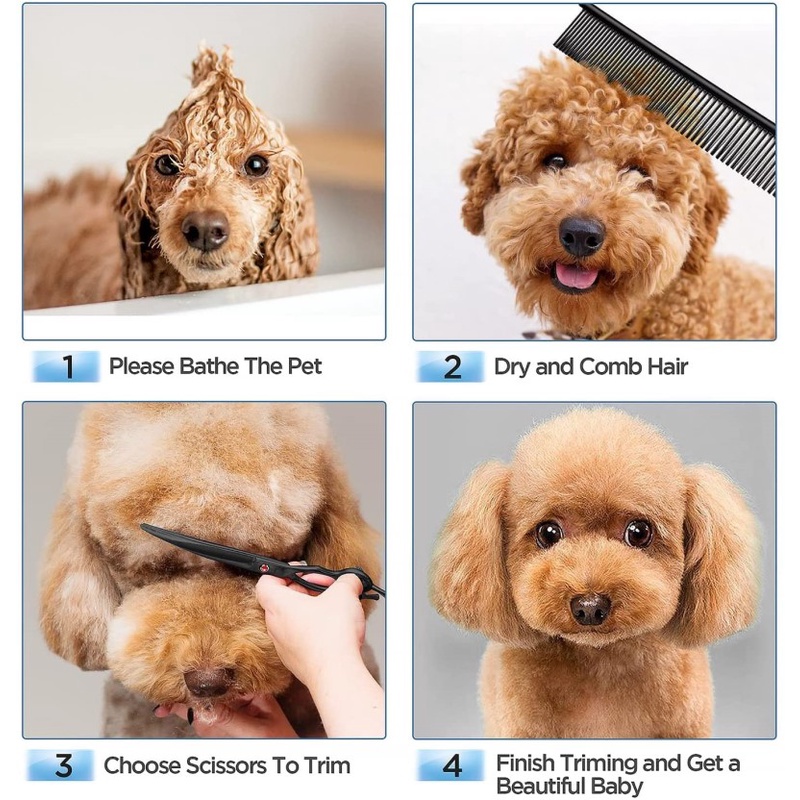 1 Please Bathe The Pet

2 Dry and Comb Hair

3 Choose Scissors To Trim

4 Finish Triming and Get a Beautiful Baby