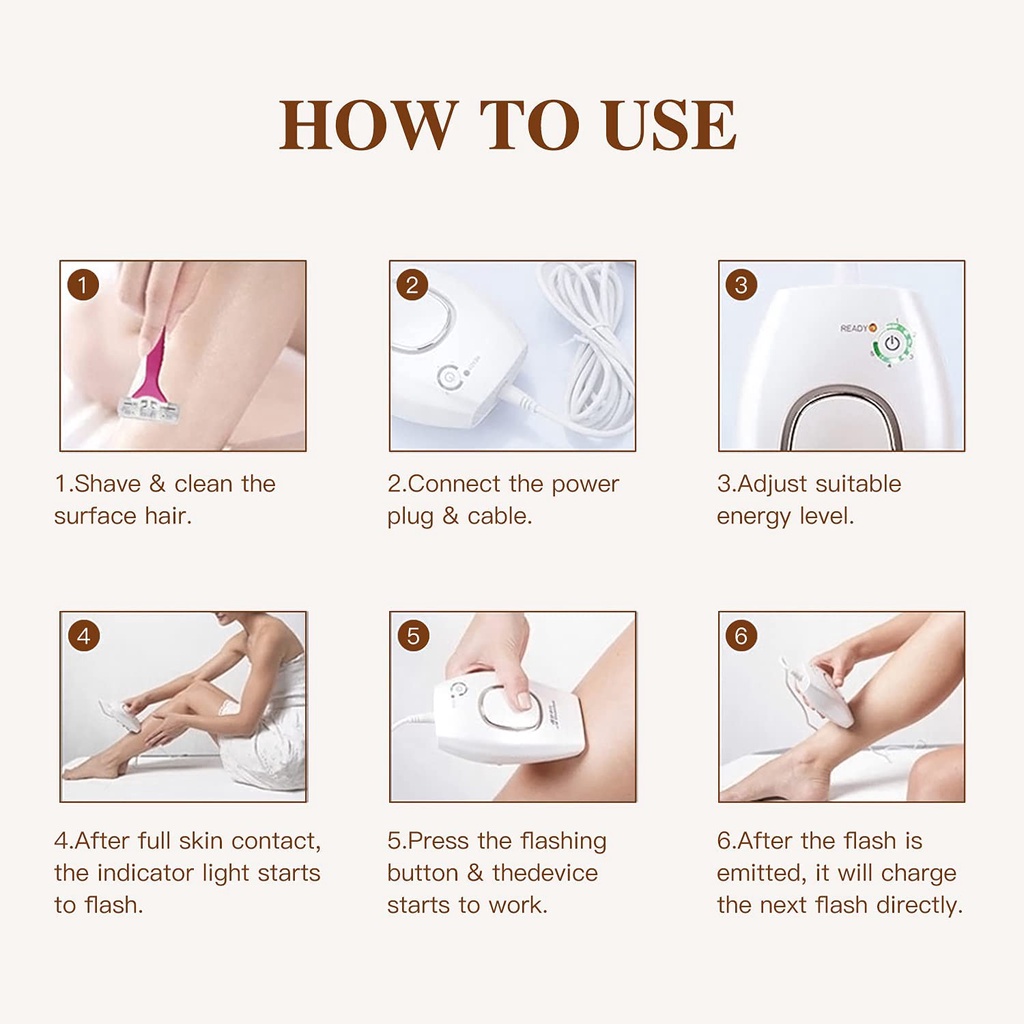 HOW TO USE

1

1.Shave & clean the surface hair.

2

2.Connect the power plug & cable.

3

READY

3.Adjust suitable energy level.

4

4.After full skin contact, the indicator light starts to flash.

5

5.Press the flashing button & thedevice starts to work.

6

6.After the flash is emitted, it will charge the next flash directly.