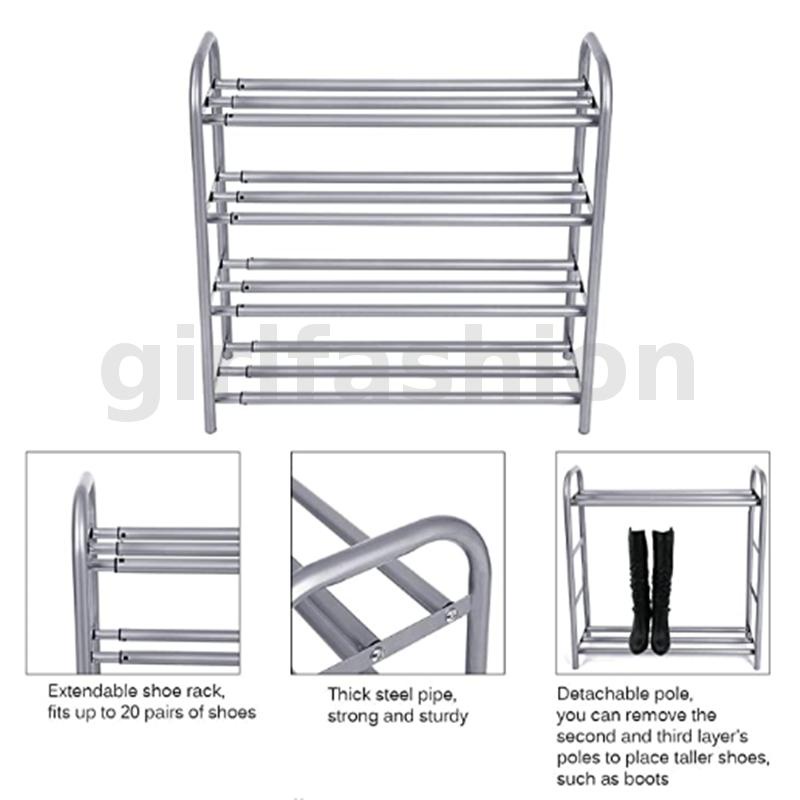 girlfashion

Extendable shoe rack, fits up to 20 pairs of shoes

Thick steel pipe, strong and sturdy

Detachable pole, you can remove the second and third layer's poles to place taller shoes, such as boots