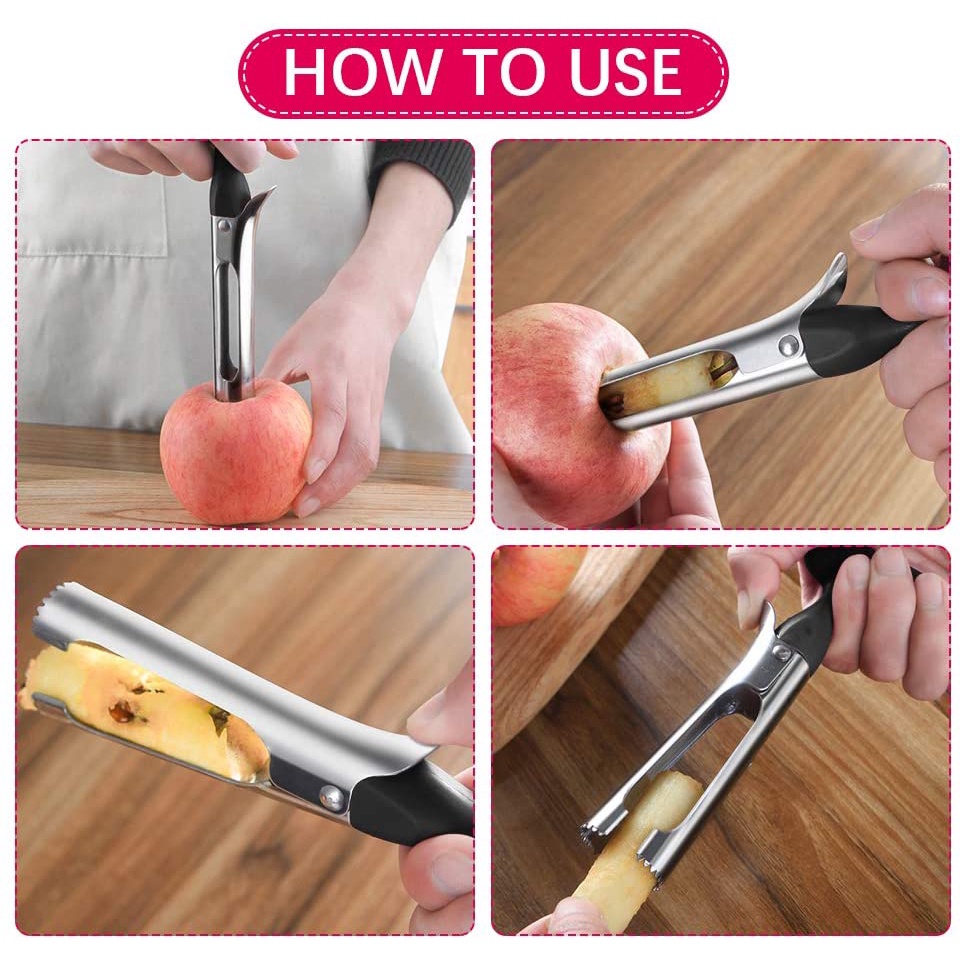 HOW TO USE