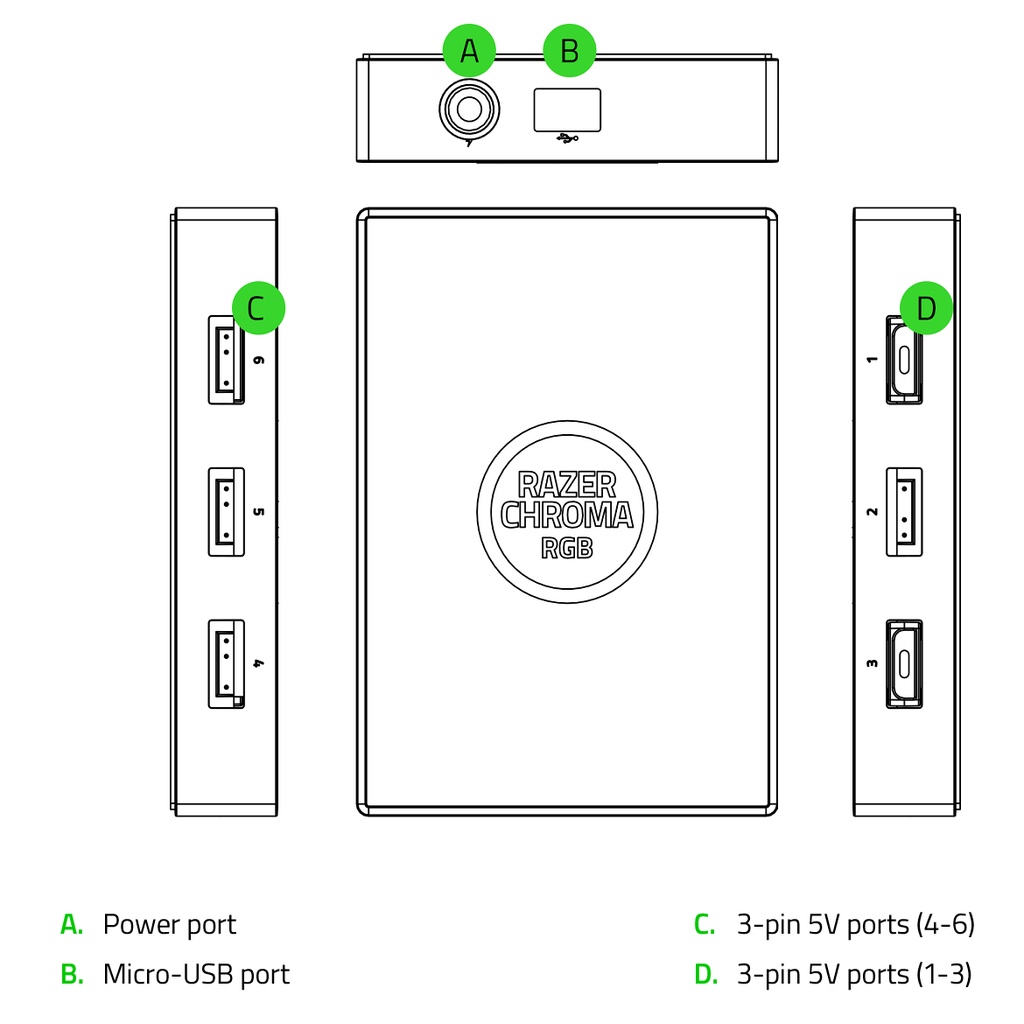 A B

C

6

5

4

RAZER CHROMA RGB

D

1

2

3

A. Power port

B. Micro-USB port

C. 3-pin 5V ports (4-6)

D. 3-pin 5V ports (1-3)