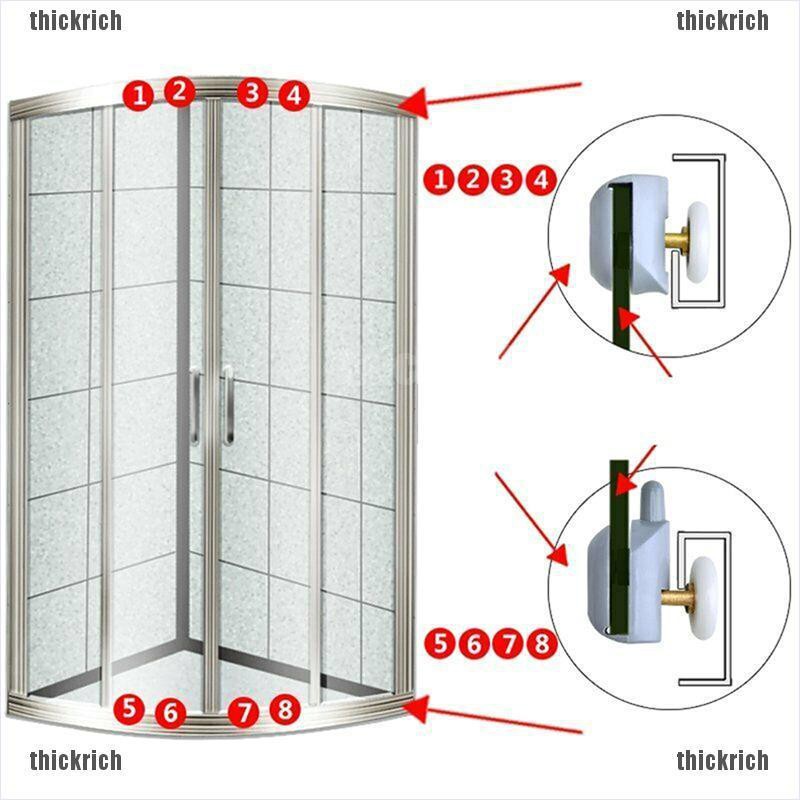 thickrich

thickrich

1 2 3 4

1 2 3 4

5 6 7 8

5 6 7 8

thickrich

thickrich