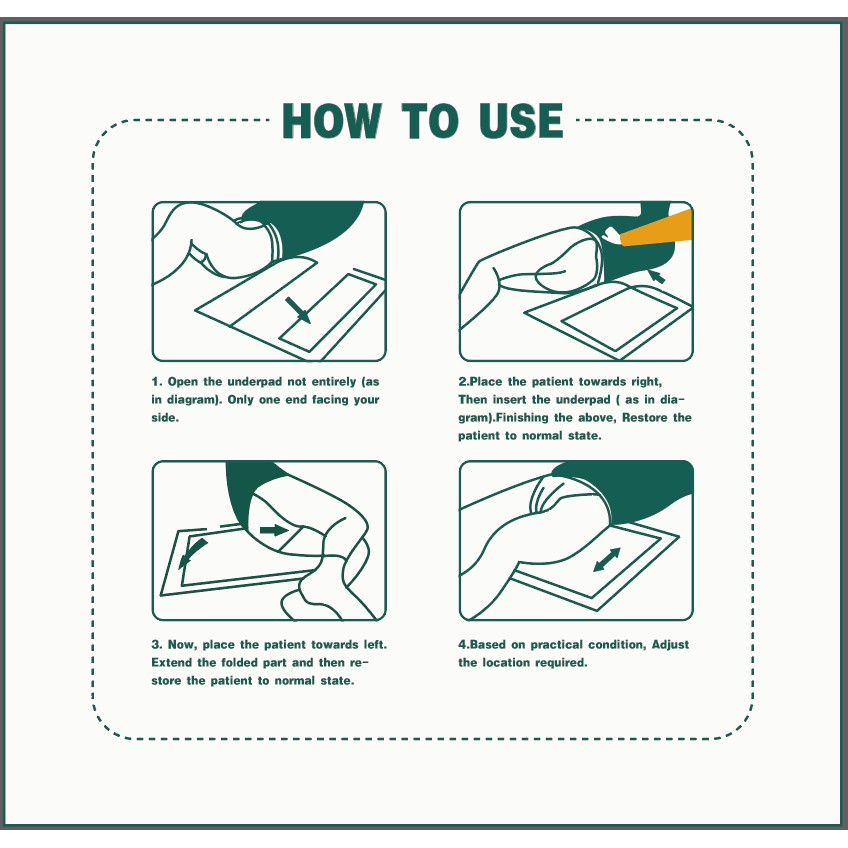 HOW TO USE

1. Open the underpad not entirely (as in diagram). Only one end facing your side.

2.Place the patient towards right, Then insert the underpad ( as in diagram).Finishing the above, Restore the patient to normal state.

3. Now, place the patient towards left. Extend the folded part and then restore the patient to normal state.

4.Based on practical condition, Adjust the location required.