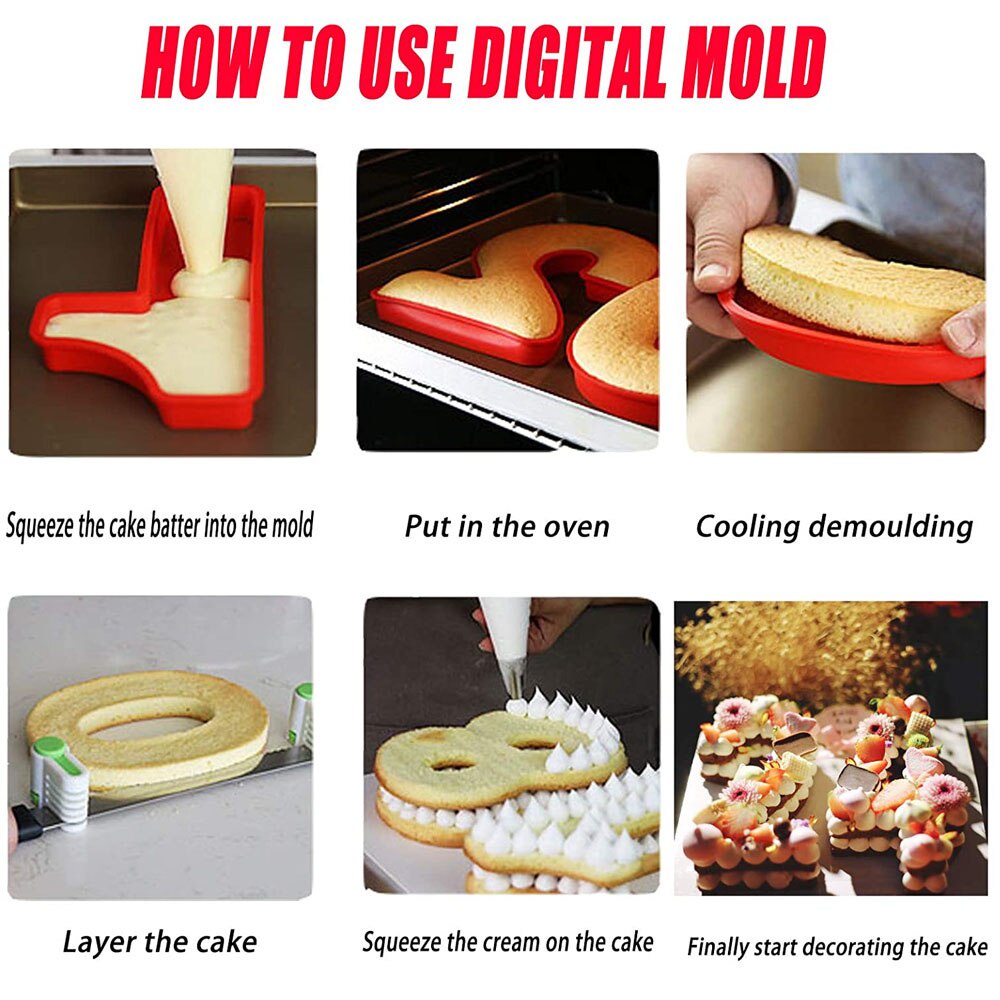 HOW TO USE DIGITAL MOLD

Squeeze the cake batter into the mold

Put in the oven

Cooling demoulding

Layer the cake

Squeeze the cream on the cake

Finally start decorating the cake