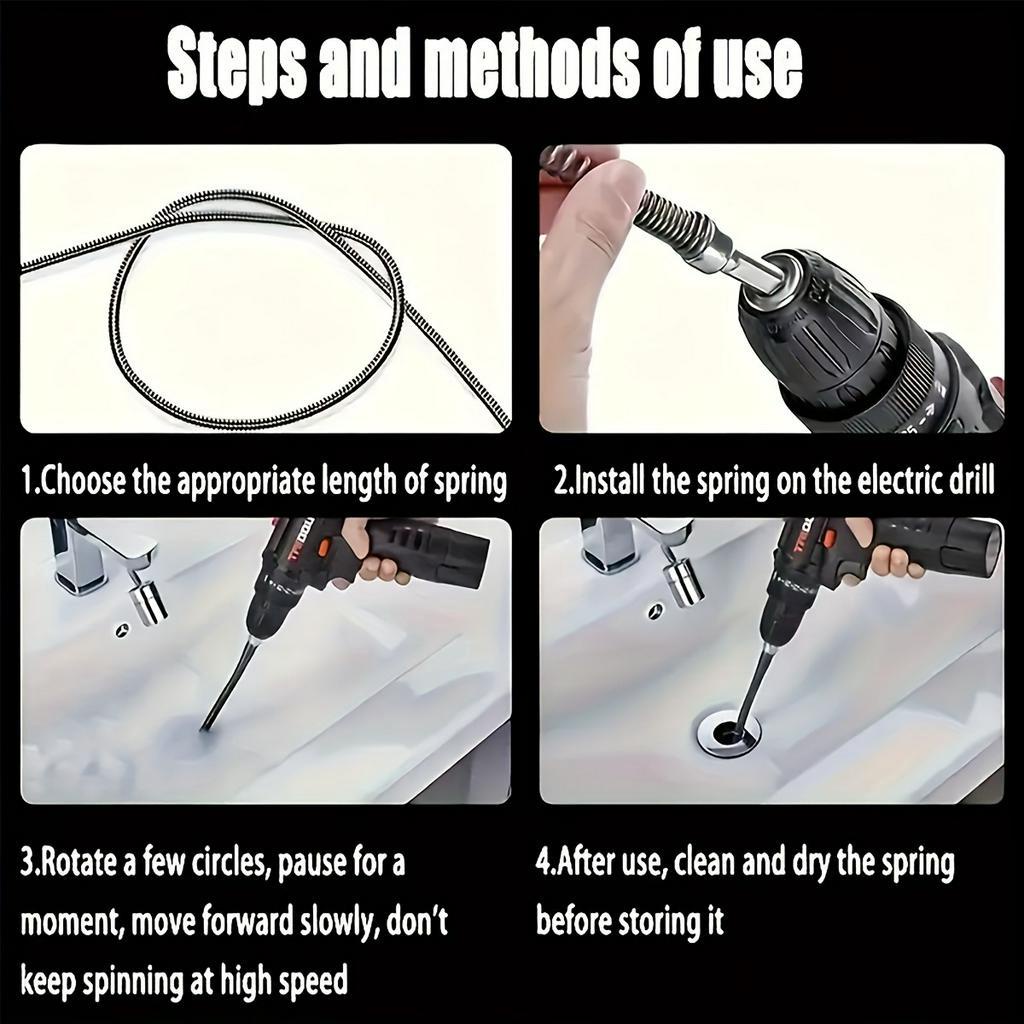 Steps and methods of use

1.Choose the appropriate length of spring

2.Install the spring on the electric drill

3.Rotate a few circles, pause for a moment, move forward slowly, don't keep spinning at high speed

4.After use, clean and dry the spring before storing it