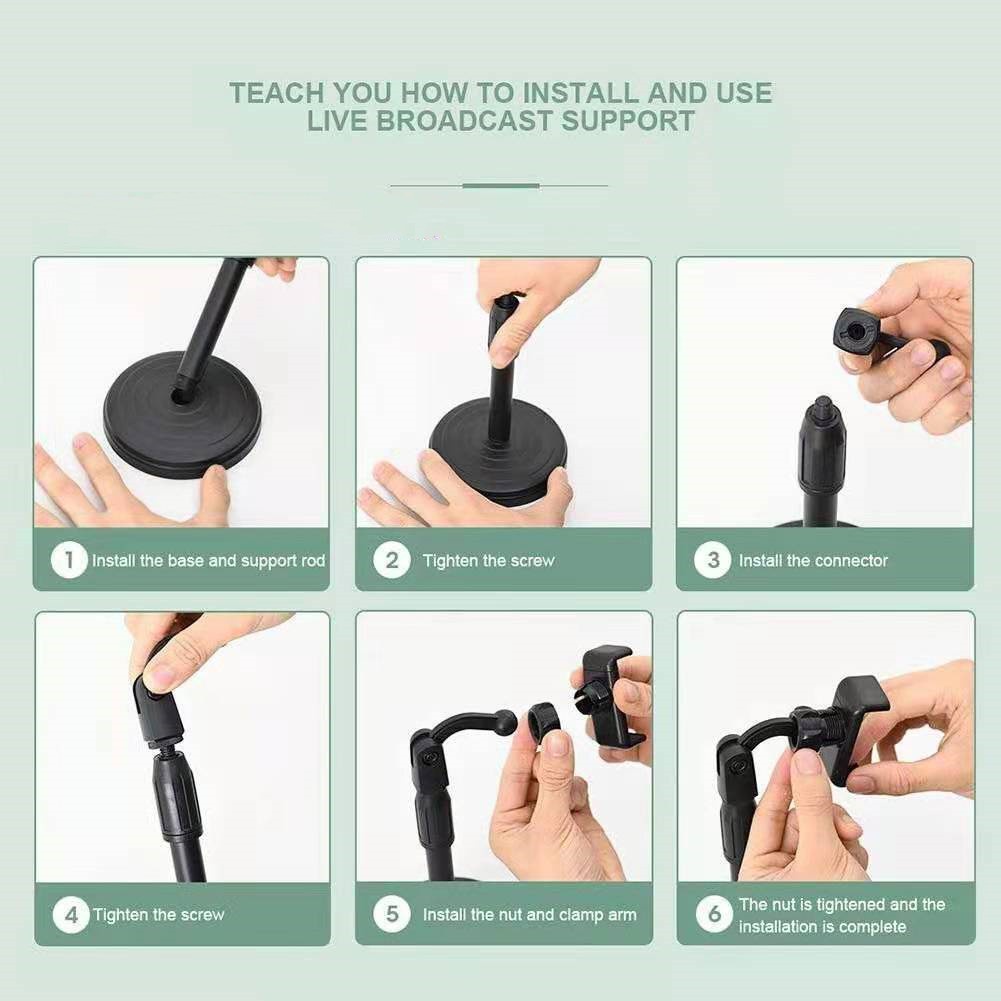 TEACH YOU HOW TO INSTALL AND USE
LIVE BROADCAST SUPPORT

1 Install the base and support rod

2 Tighten the screw

3 Install the connector

4 Tighten the screw

5 Install the nut and clamp arm

6 The nut is tightened and the installation is complete