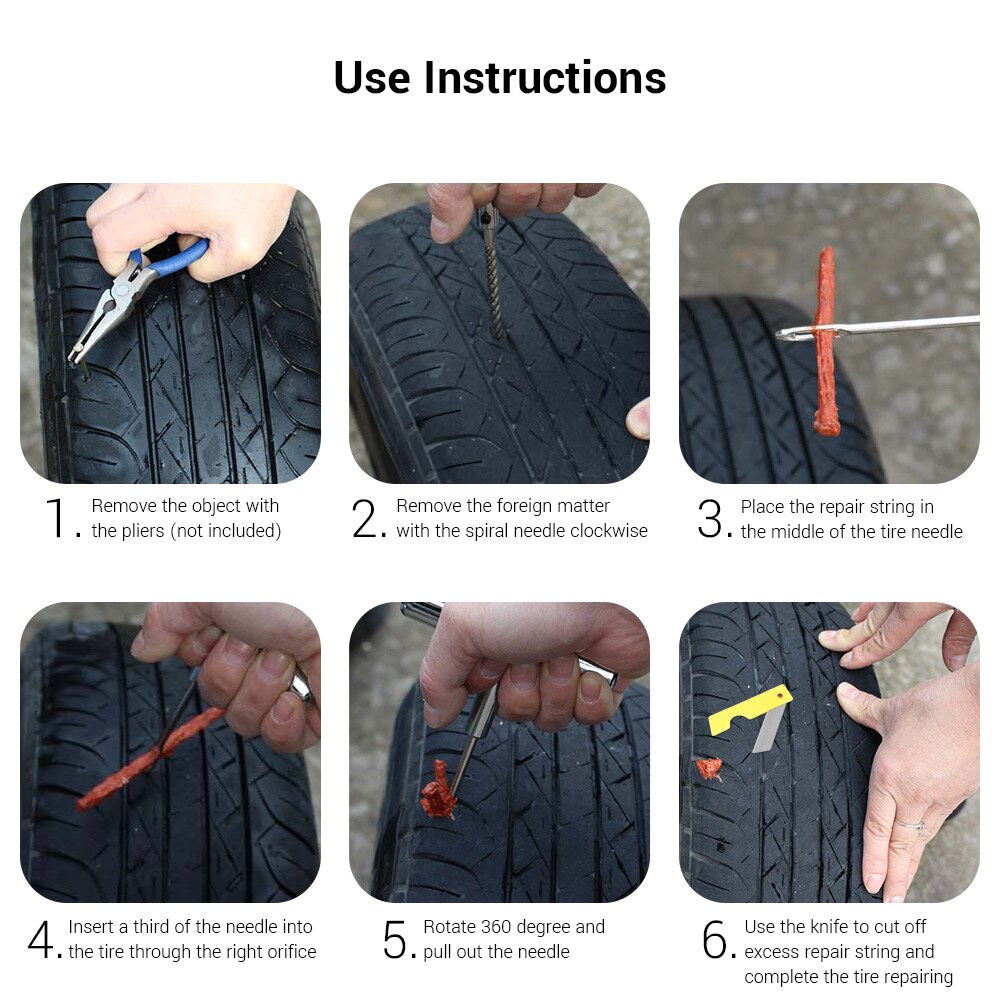 Use Instructions

1. Remove the object with the pliers (not included)

2. Remove the foreign matter with the spiral needle clockwise

3. Place the repair string in the middle of the tire needle

4. Insert a third of the needle into the tire through the right orifice

5. Rotate 360 degree and pull out the needle

6. Use the knife to cut off excess repair string and complete the tire repairing