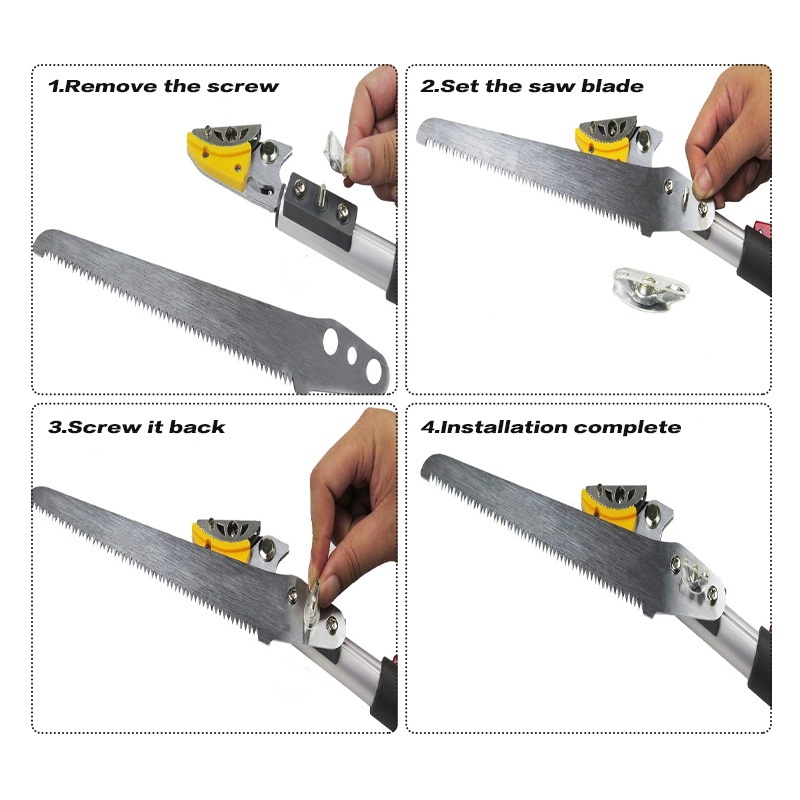 1.Remove the screw

2.Set the saw blade

3.Screw it back

4.Installation complete