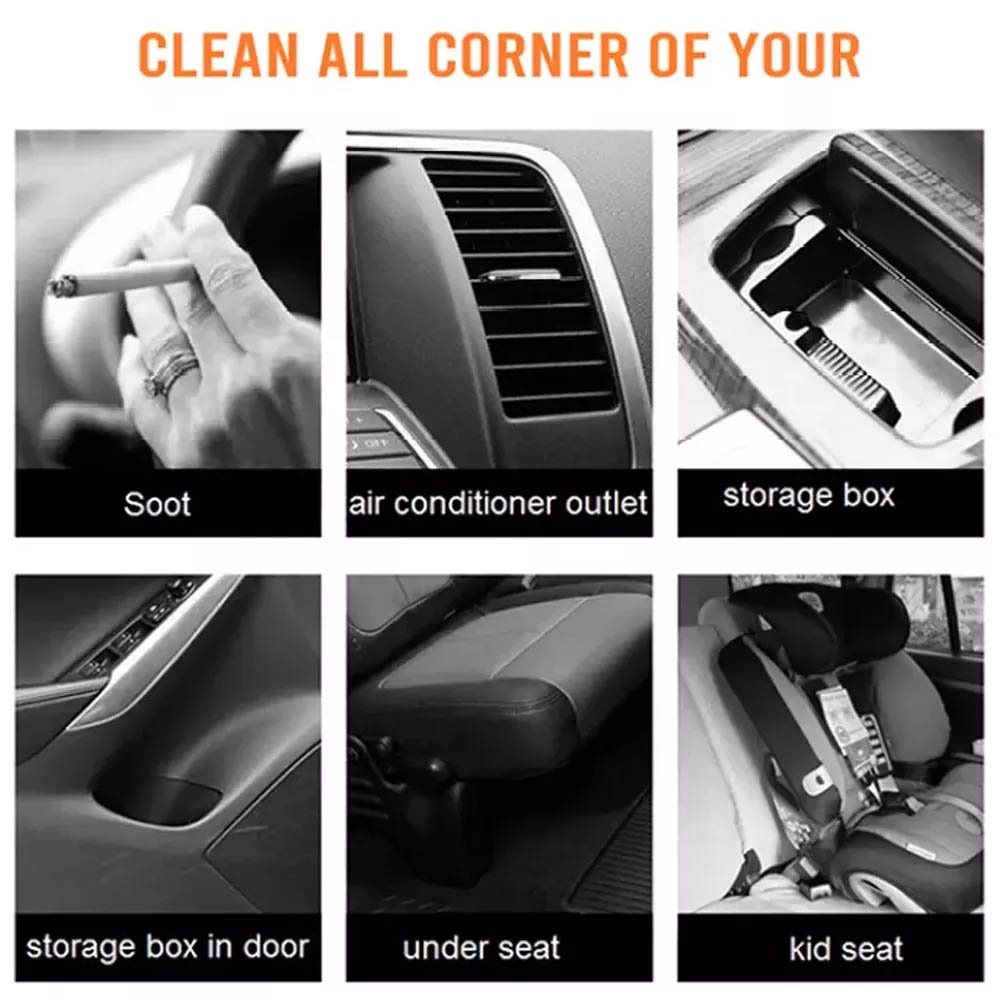 CLEAN ALL CORNER OF YOUR

Soot

air conditioner outlet

storage box

storage box in door

under seat

kid seat