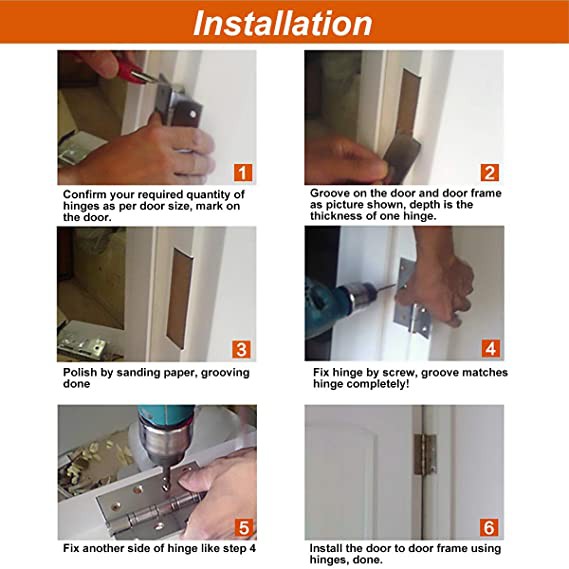 Installation

1
Confirm your required quantity of hinges as per door size, mark on the door.

2
Groove on the door and door frame as picture shown, depth is the thickness of one hinge.

3
Polish by sanding paper, grooving done

4
Fix hinge by screw, groove matches hinge completely!

5
Fix another side of hinge like step 4

6
Install the door to door frame using hinges, done.