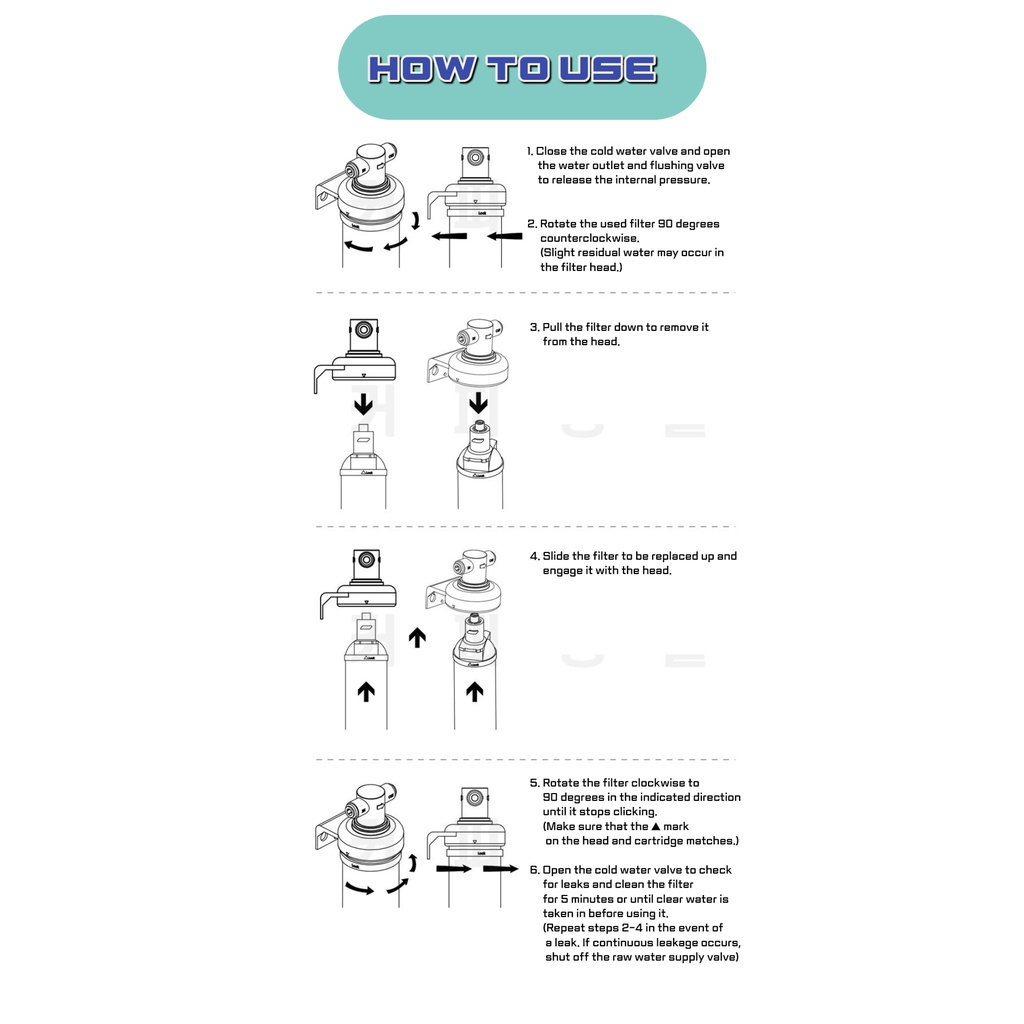 HOW TO USE

1. Close the cold water valve and open the water outlet and flushing valve to release the internal pressure.

2. Rotate the used filter 90 degrees counterclockwise. (Slight residual water may occur in the filter head.)

3. Pull the filter down to remove it from the head.

4. Slide the filter to be replaced up and engage it with the head.

5. Rotate the filter clockwise to 90 degrees in the indicated direction until it stops clicking. (Make sure that the ▲ mark on the head and cartridge matches.)

6. Open the cold water valve to check for leaks and clean the filter for 5 minutes or until clear water is taken in before using it. (Repeat steps 2-4 in the event of a leak. If continuous leakage occurs, shut off the raw water supply valve)