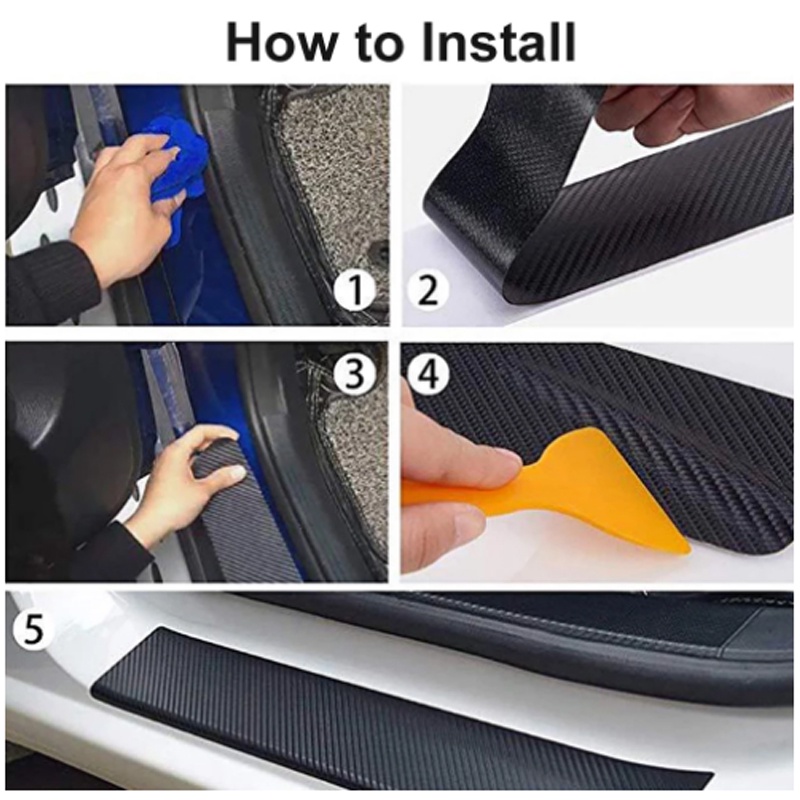 How to Install

1

2

3

4

5