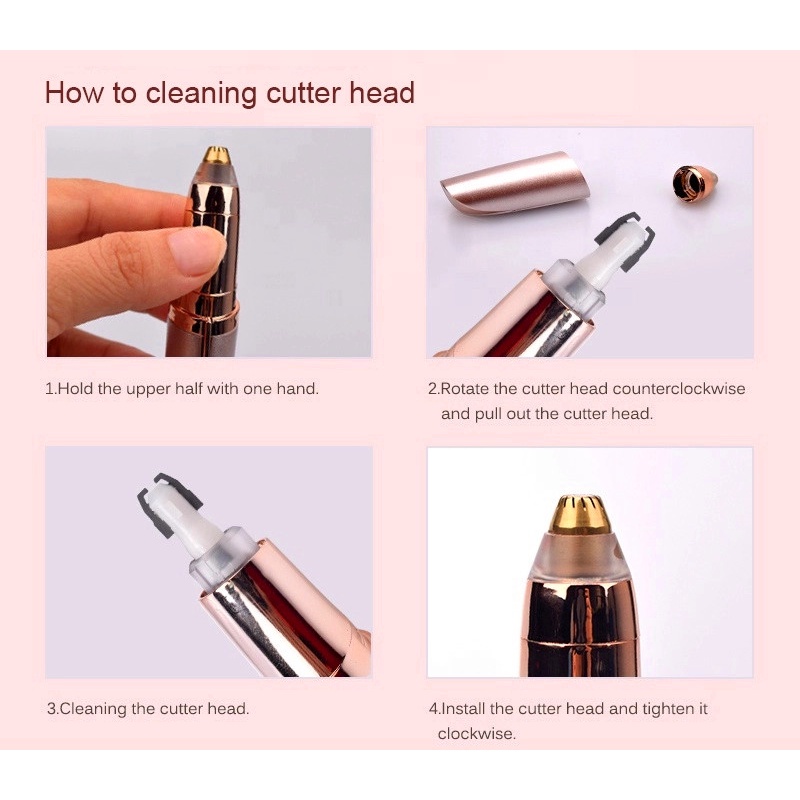 How to cleaning cutter head

1.Hold the upper half with one hand.

2.Rotate the cutter head counterclockwise and pull out the cutter head.

3.Cleaning the cutter head.

4.Install the cutter head and tighten it clockwise.