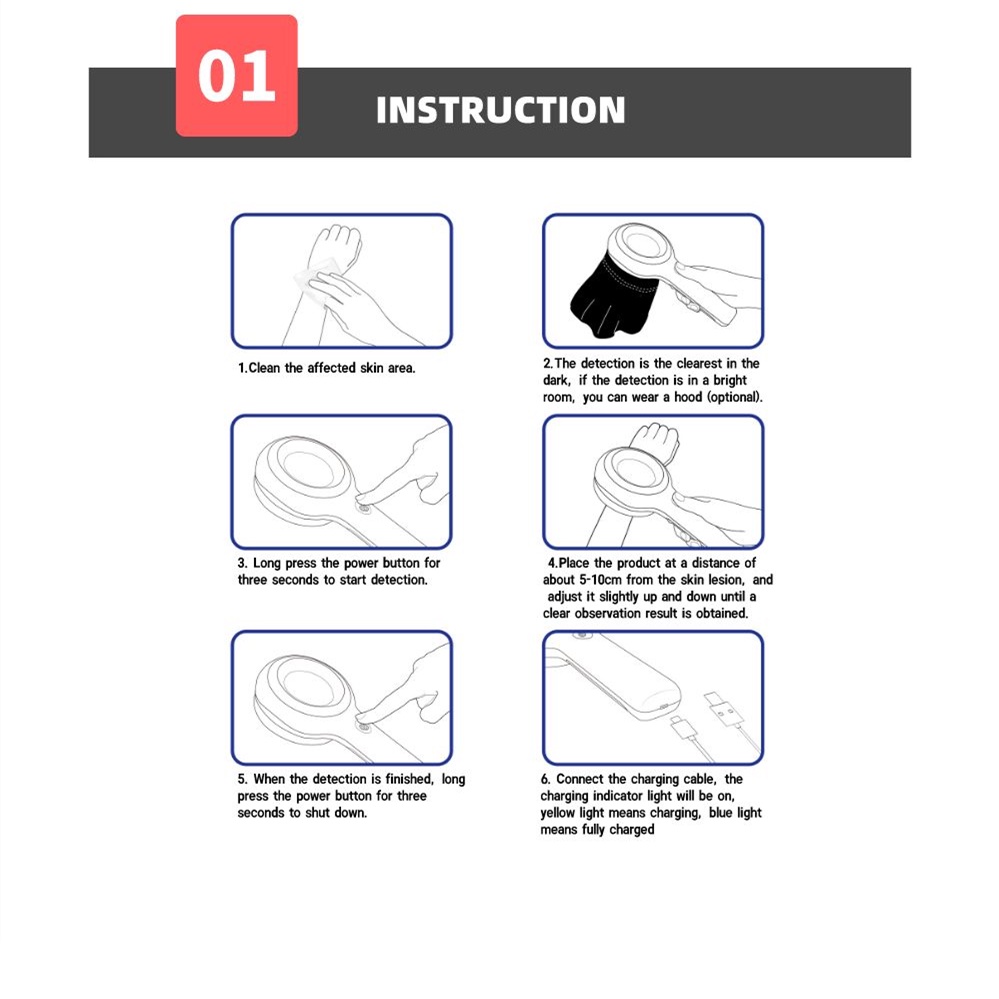 01

INSTRUCTION

1.Clean the affected skin area.

2.The detection is the clearest in the dark, if the detection is in a bright room, you can wear a hood (optional).

3. Long press the power button for three seconds to start detection.

4.Place the product at a distance of about 5-10cm from the skin lesion, and adjust it slightly up and down until a clear observation result is obtained.

5. When the detection is finished, long press the power button for three seconds to shut down.

6. Connect the charging cable, the charging indicator light will be on, yellow light means charging, blue light means fully charged