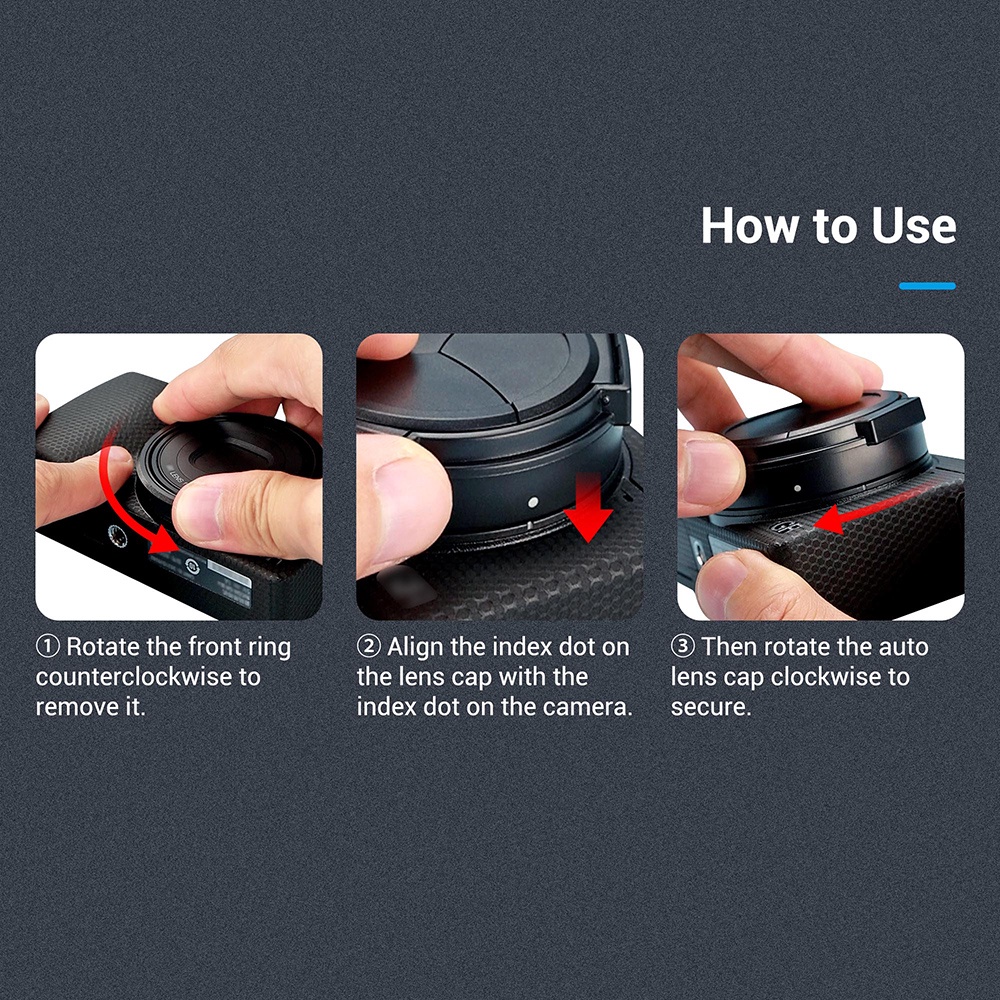 How to Use

① Rotate the front ring counterclockwise to remove it.

② Align the index dot on the lens cap with the index dot on the camera.

③ Then rotate the auto lens cap clockwise to secure.