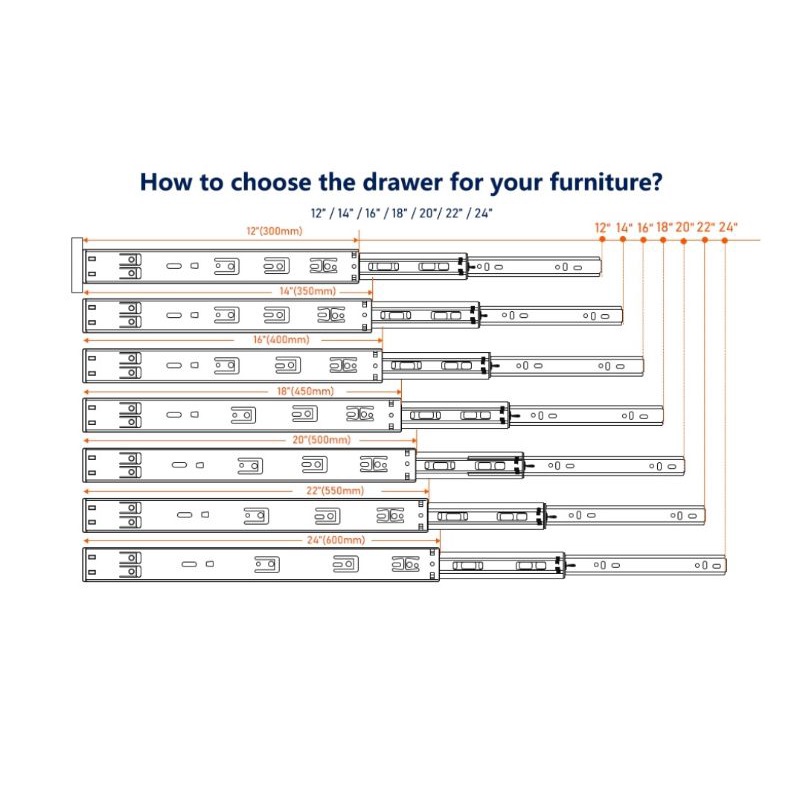 How to choose the drawer for your furniture?

12" / 14" / 16" / 18" / 20"/ 22" / 24"

12"(300mm)

12" 14" 16" 18" 20" 22" 24"

14"(350mm)

16"(400mm)

18"(450mm)

20"(500mm)

22"(550mm)

24"(600mm)