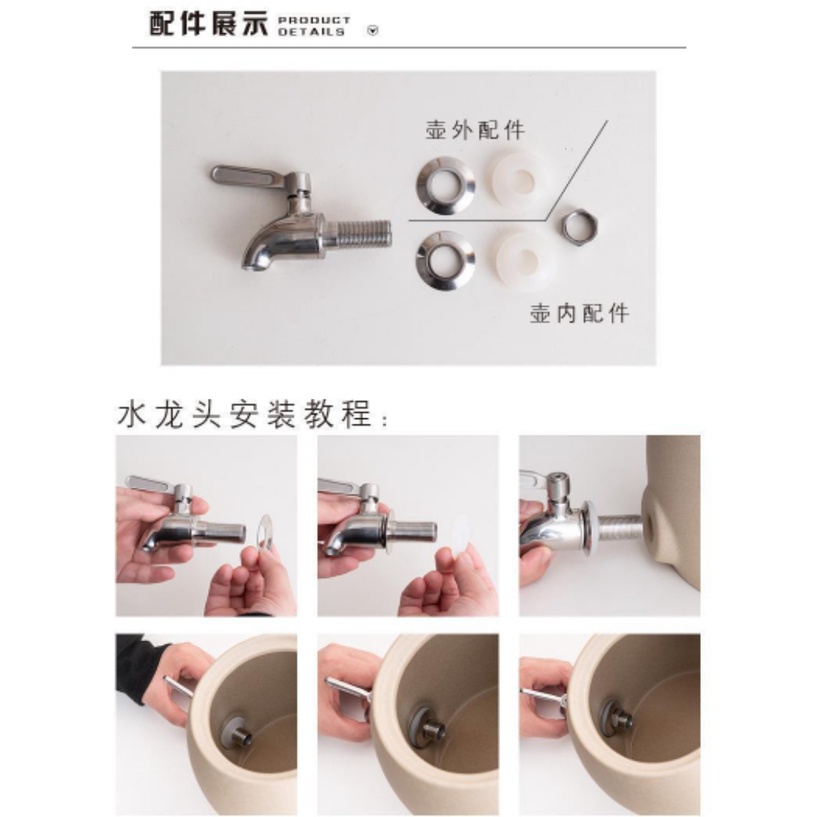 配件展示 PRODUCT DETAILS

壶外配件

壶内配件

水龙头安装教程：