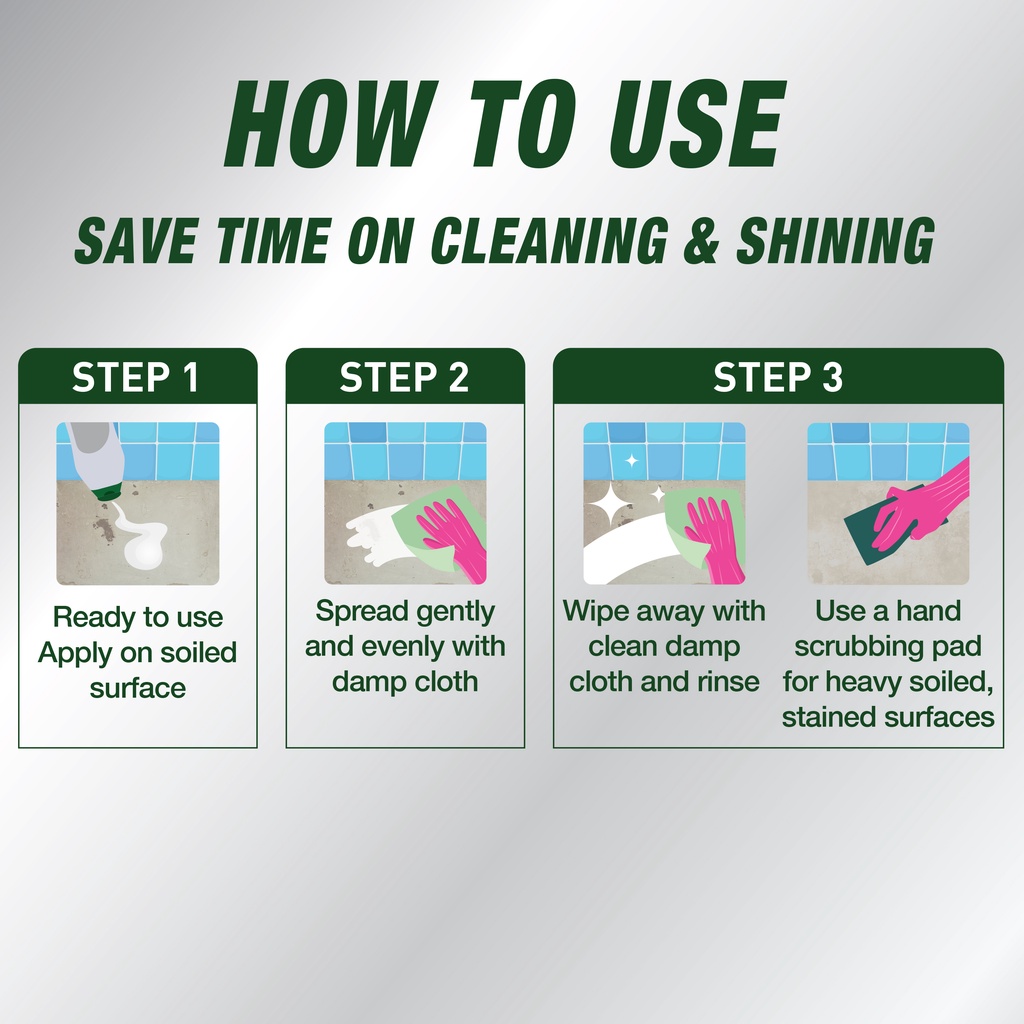 HOW TO USE

SAVE TIME ON CLEANING & SHINING

STEP 1

Ready to use
Apply on soiled surface

STEP 2

Spread gently and evenly with damp cloth

STEP 3

Wipe away with clean damp cloth and rinse

Use a hand scrubbing pad for heavy soiled, stained surfaces