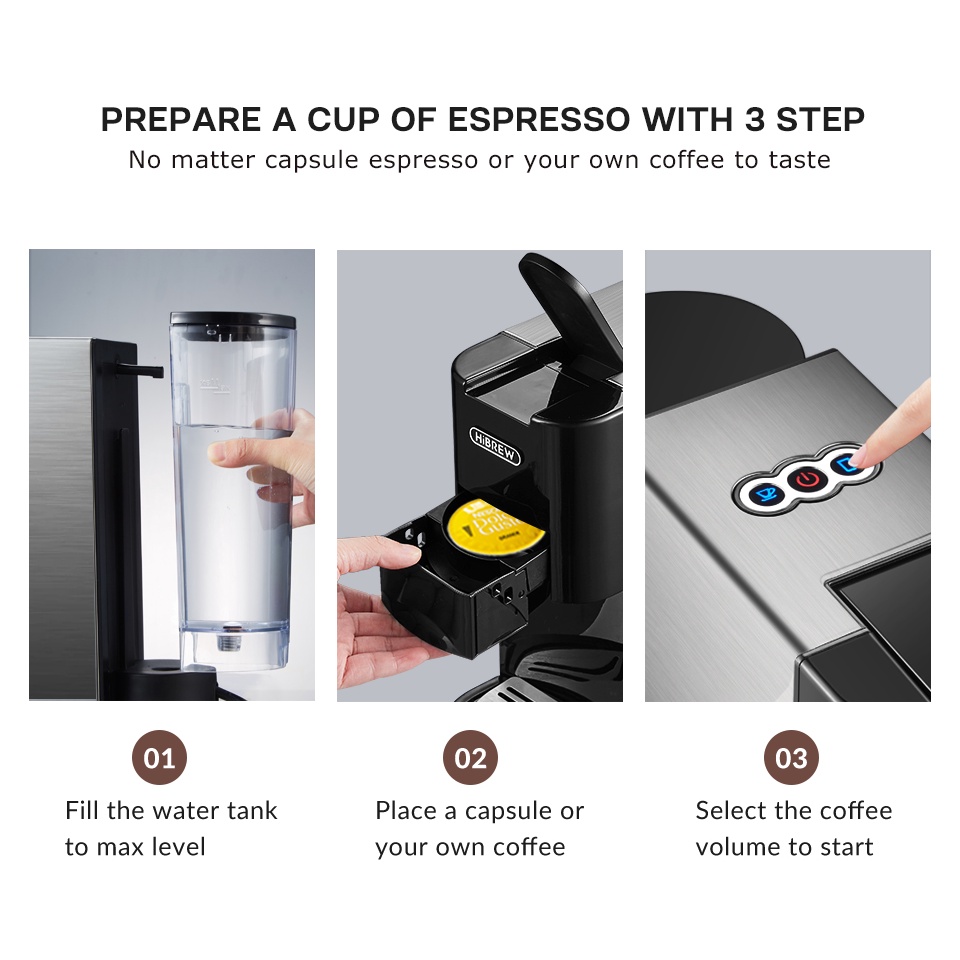 PREPARE A CUP OF ESPRESSO WITH 3 STEP
No matter capsule espresso or your own coffee to taste

HiBREW

Dolce Gusto

01
Fill the water tank to max level

02
Place a capsule or your own coffee

03
Select the coffee volume to start