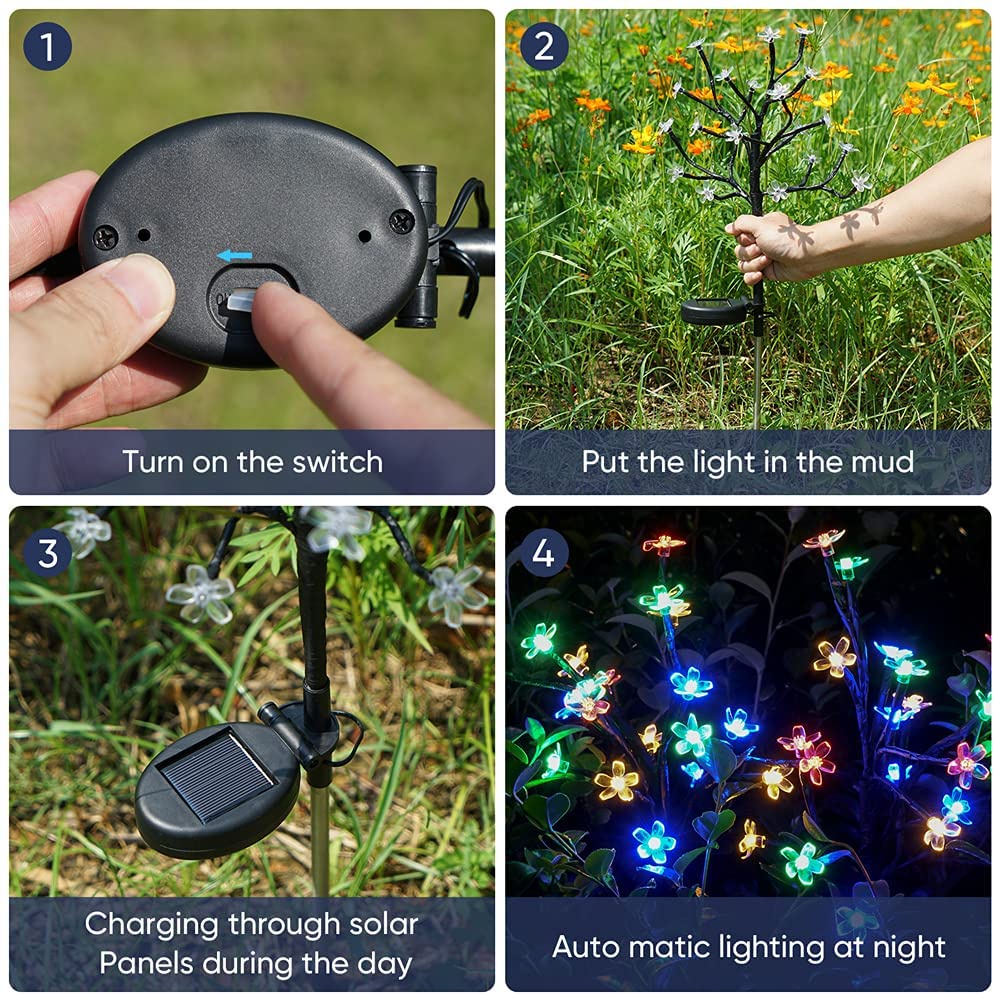 1

Turn on the switch

2

Put the light in the mud

3

Charging through solar Panels during the day

4

Auto matic lighting at night