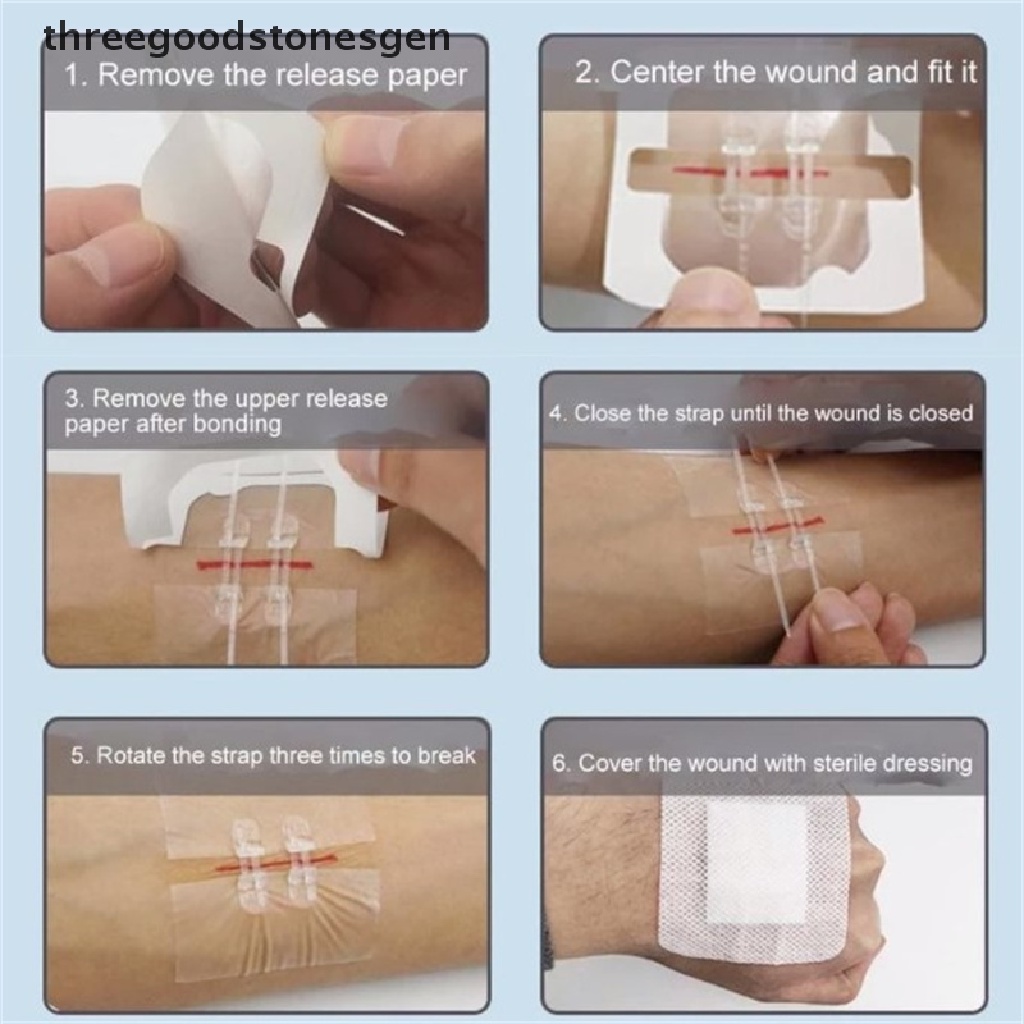 threegoodstonesgen

1. Remove the release paper

2. Center the wound and fit it

3. Remove the upper release paper after bonding

4. Close the strap until the wound is closed

5. Rotate the strap three times to break

6. Cover the wound with sterile dressing