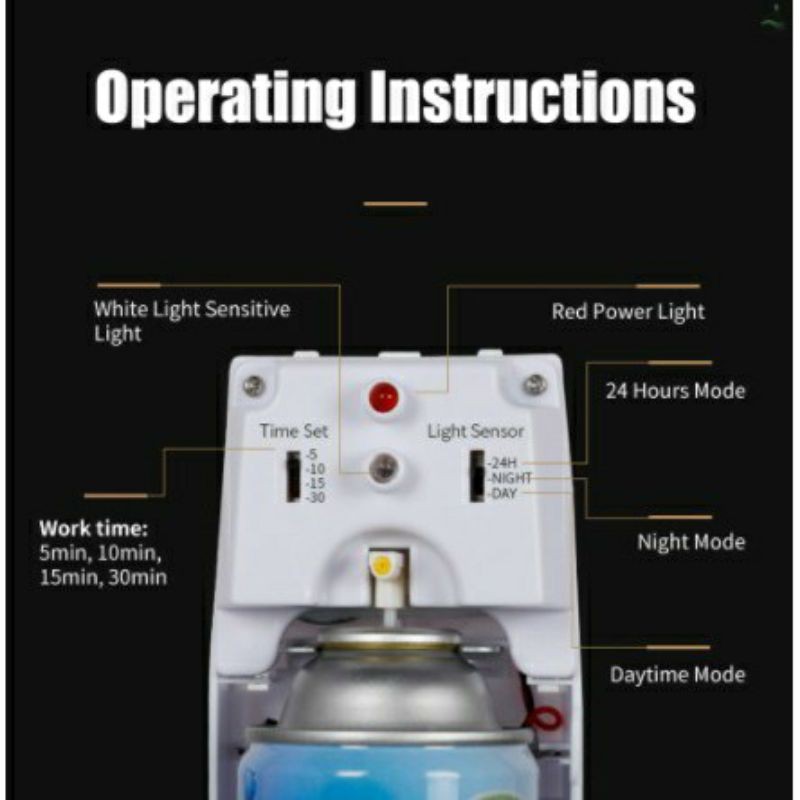 Operating Instructions

White Light Sensitive Light

Red Power Light

24 Hours Mode

Time Set
-5
-10
-15
-30

Light Sensor
-24H
-NIGHT
-DAY

Work time:
5min, 10min, 15min, 30min

Night Mode

Daytime Mode