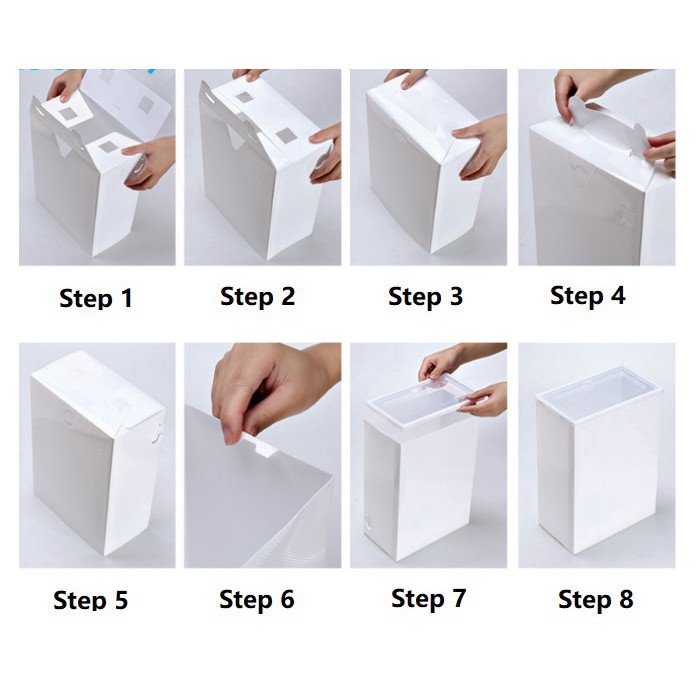 Step 1

Step 2

Step 3

Step 4

Step 5

Step 6

Step 7

Step 8