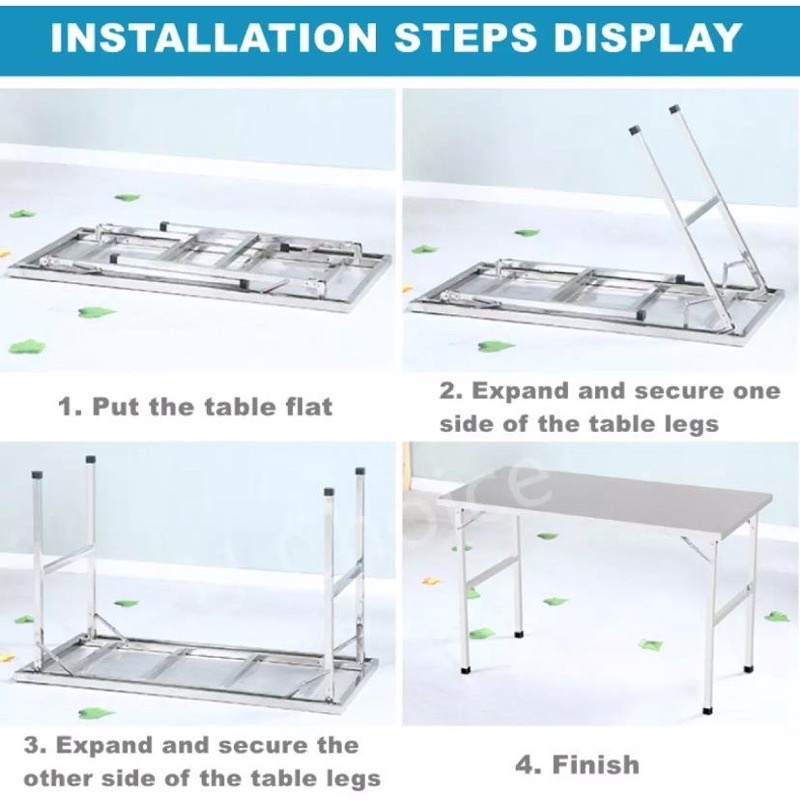 INSTALLATION STEPS DISPLAY

1. Put the table flat

2. Expand and secure one side of the table legs

3. Expand and secure the other side of the table legs

4. Finish