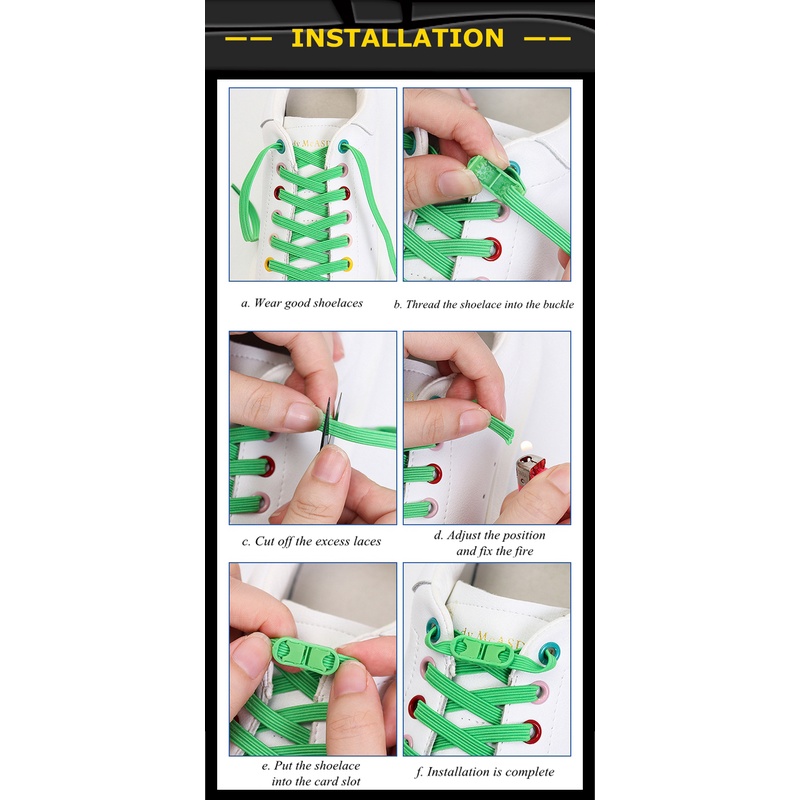 —— INSTALLATION ——

a. Wear good shoelaces

b. Thread the shoelace into the buckle

c. Cut off the excess laces

d. Adjust the position and fix the fire

e. Put the shoelace into the card slot

f. Installation is complete