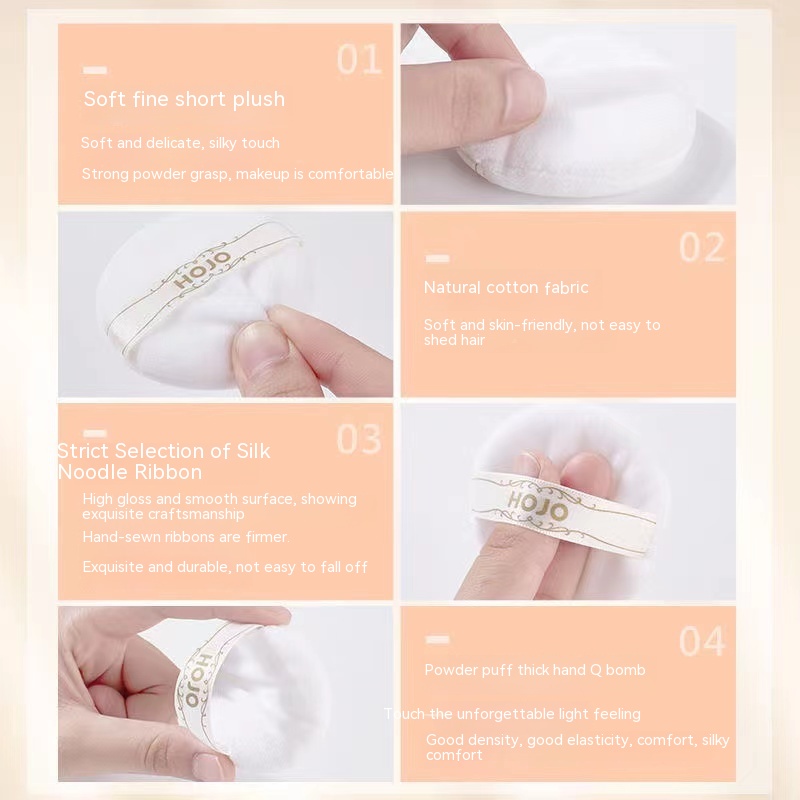 01

Soft fine short plush

Soft and delicate, silky touch

Strong powder grasp, makeup is comfortable

HOJO

02

Natural cotton fabric

Soft and skin-friendly, not easy to shed hair

03

Strict Selection of Silk Noodle Ribbon

High gloss and smooth surface, showing exquisite craftsmanship

Hand-sewn ribbons are firmer.

Exquisite and durable, not easy to fall off

HOJO

HOJO

04

Powder puff thick hand Q bomb

Touch the unforgettable light feeling

Good density, good elasticity, comfort, silky comfort