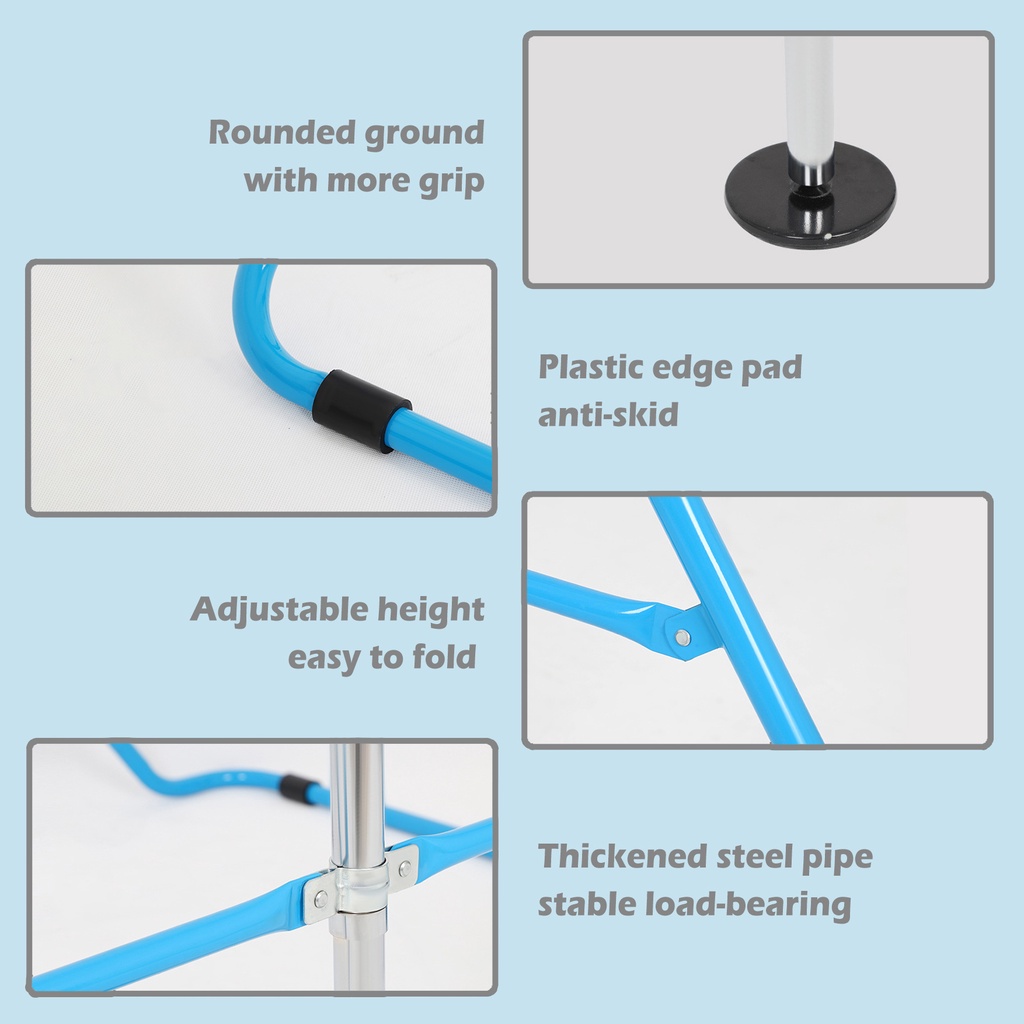 Rounded ground
with more grip

Plastic edge pad
anti-skid

Adjustable height
easy to fold

Thickened steel pipe
stable load-bearing