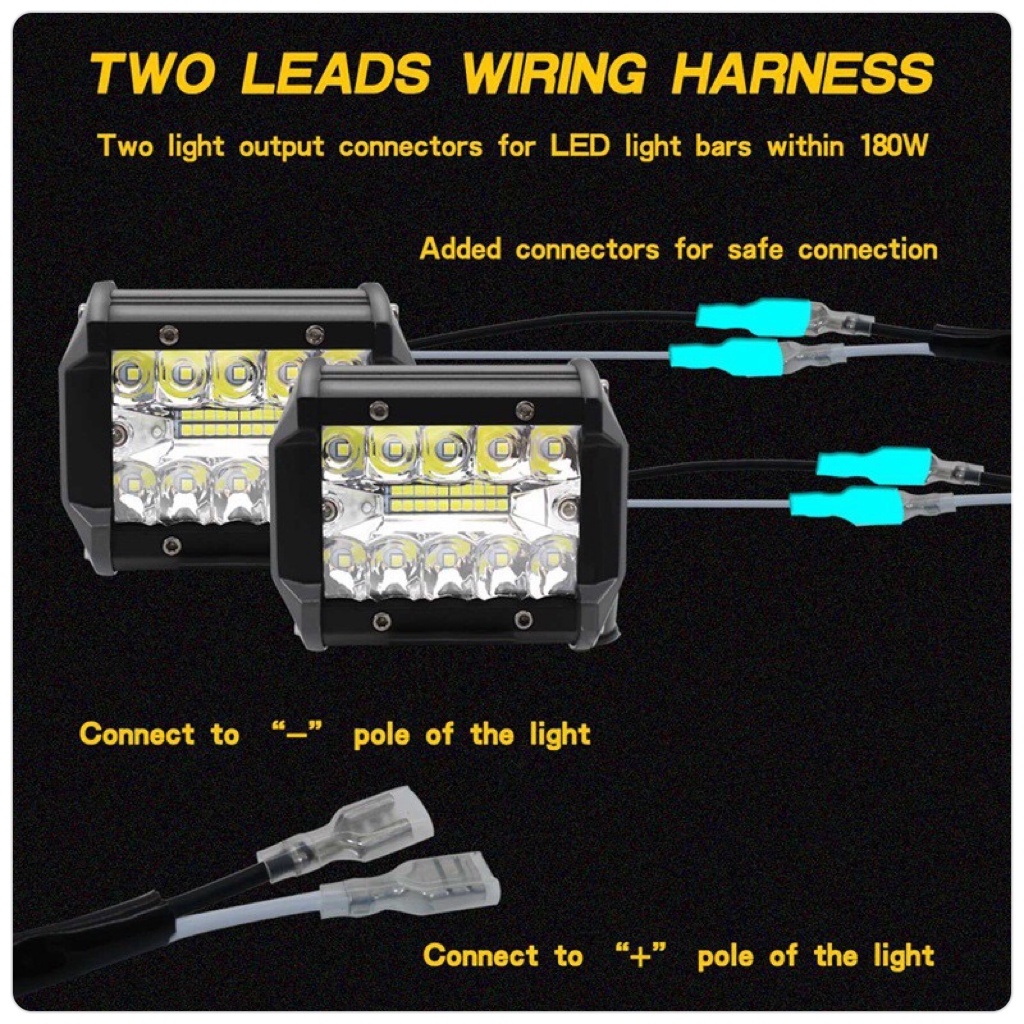 TWO LEADS WIRING HARNESS

Two light output connectors for LED light bars within 180W

Added connectors for safe connection

Connect to “—” pole of the light

Connect to “+” pole of the light