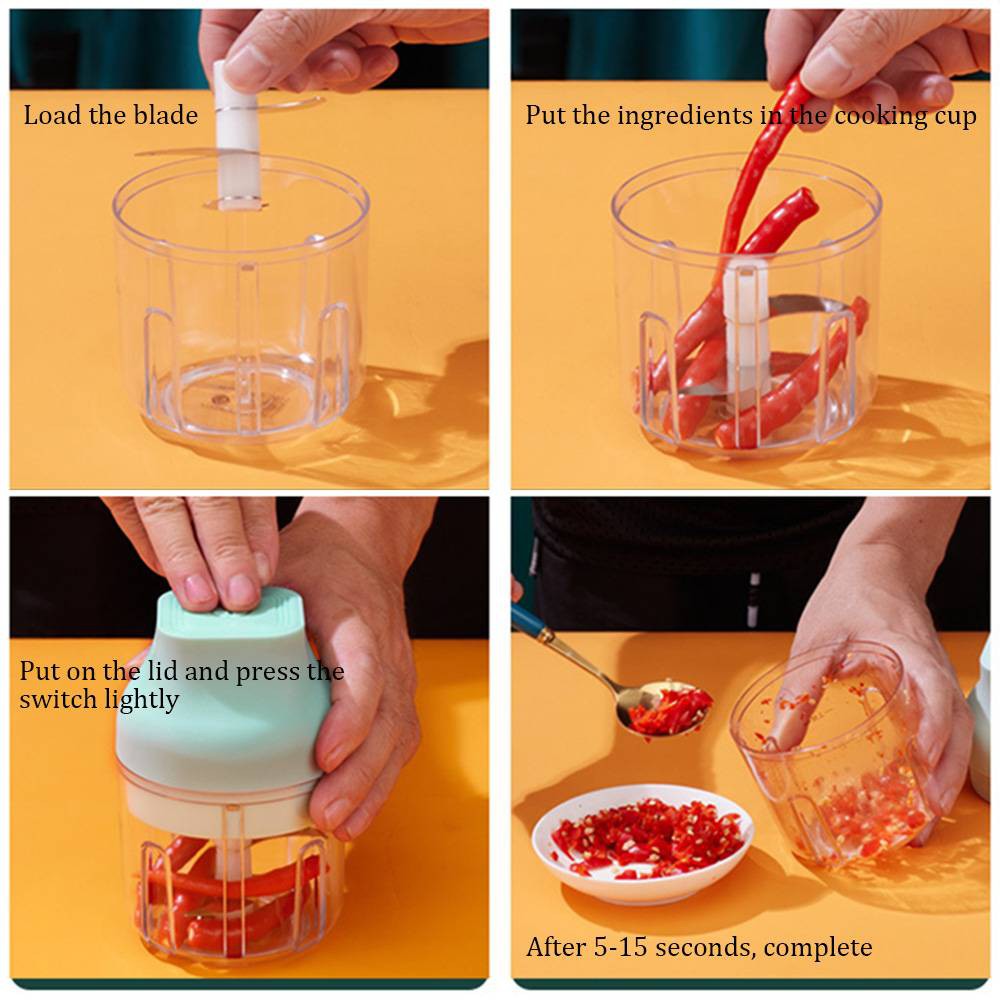 Load the blade

Put the ingredients in the cooking cup

Put on the lid and press the switch lightly

After 5-15 seconds, complete