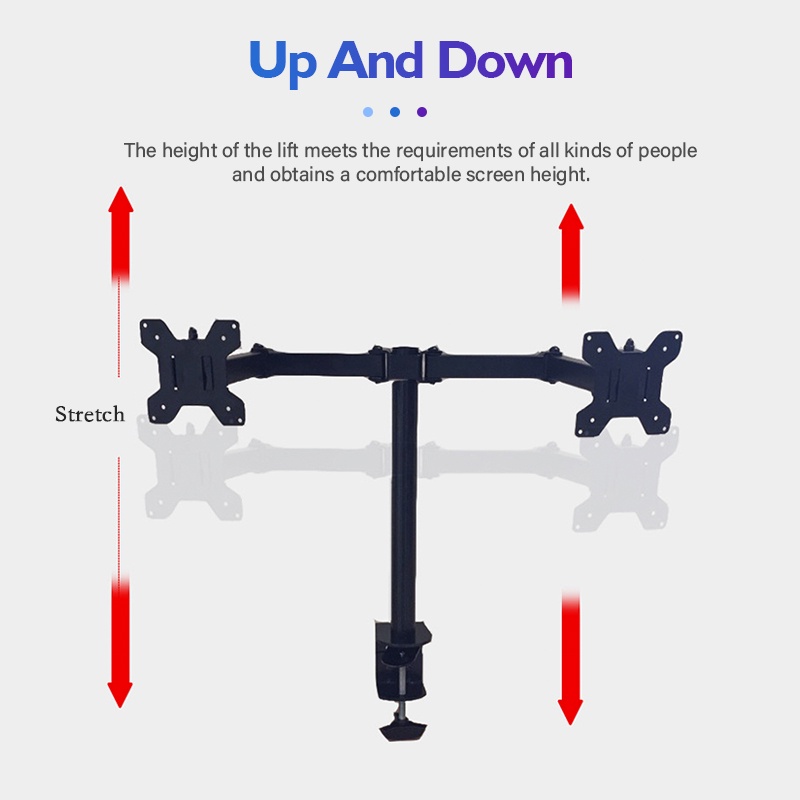 Up And Down

The height of the lift meets the requirements of all kinds of people and obtains a comfortable screen height.

Stretch