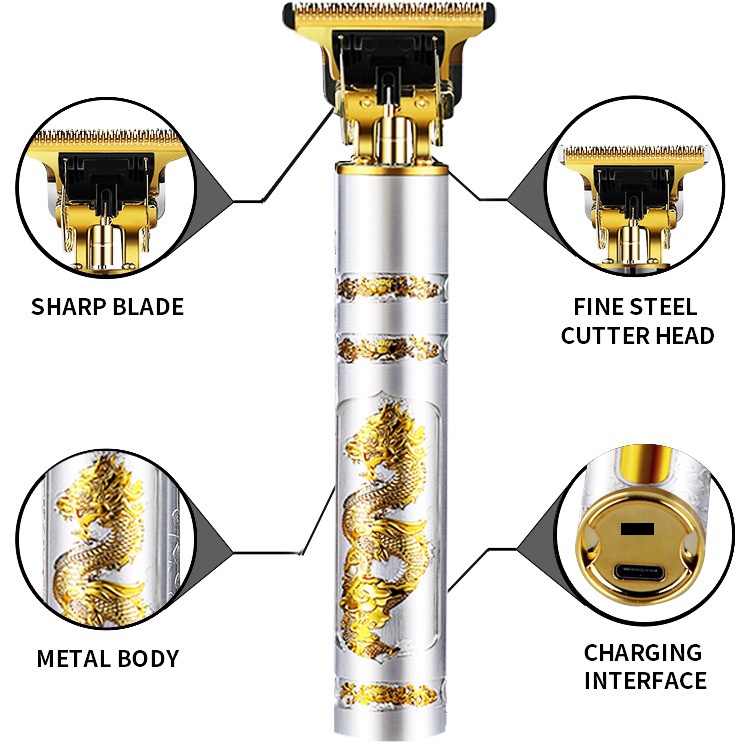 SHARP BLADE

FINE STEEL CUTTER HEAD

METAL BODY

CHARGING INTERFACE