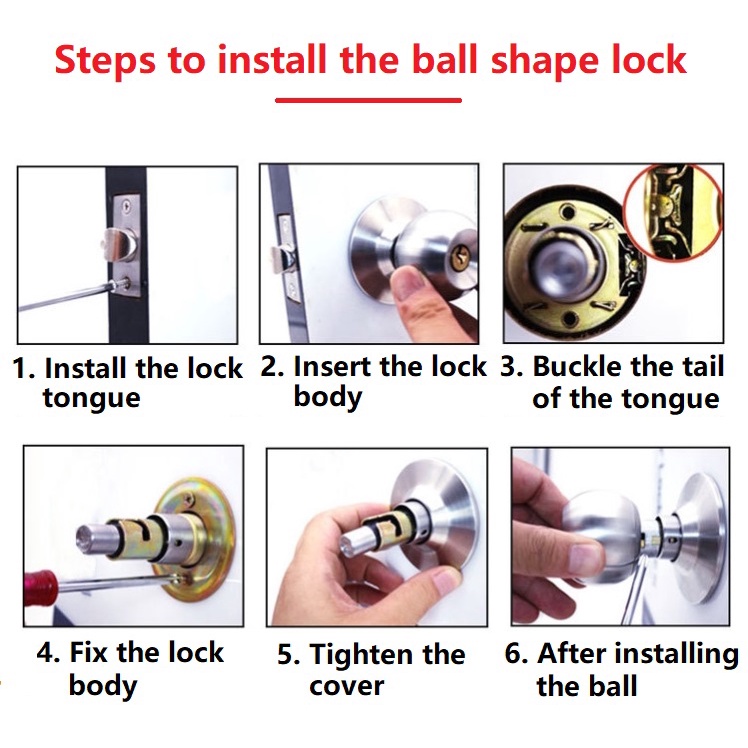 Steps to install the ball shape lock

1. Install the lock tongue

2. Insert the lock body

3. Buckle the tail of the tongue

4. Fix the lock body

5. Tighten the cover

6. After installing the ball