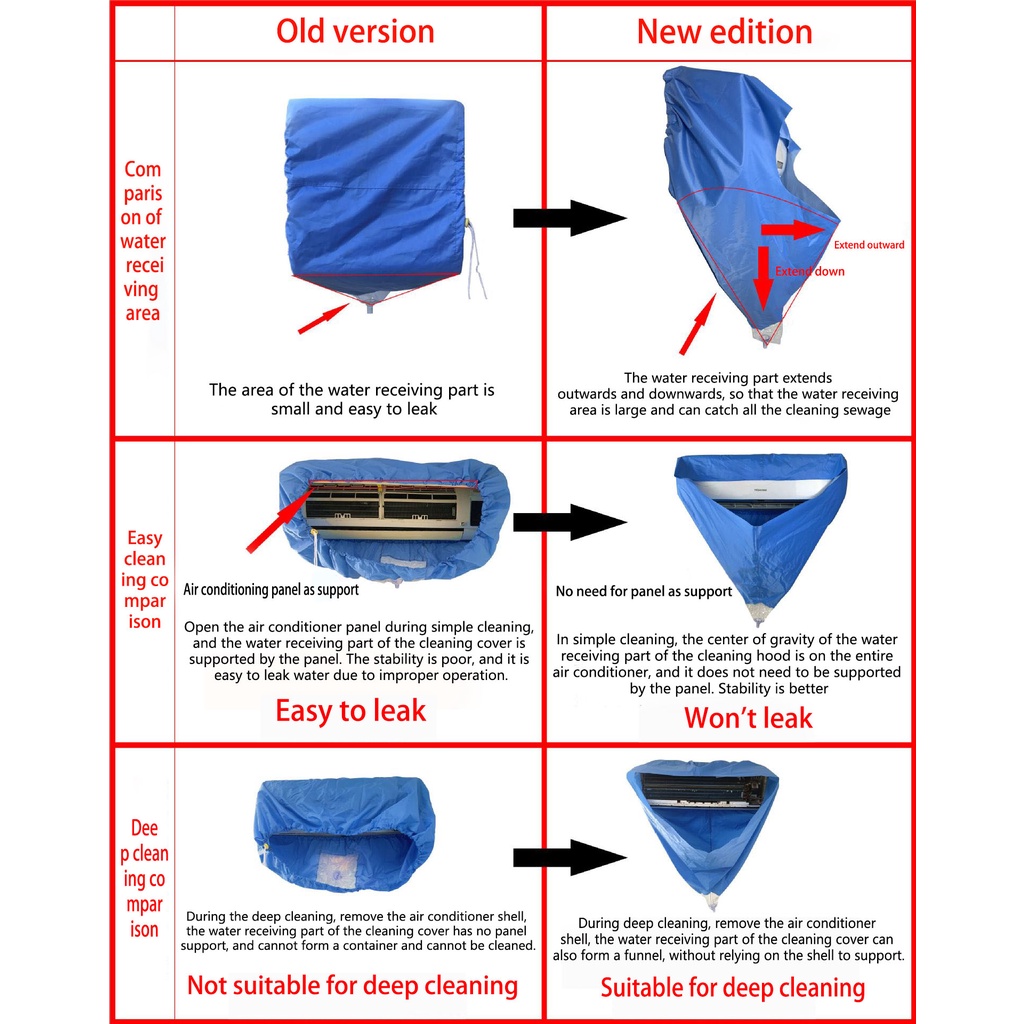 | | Old version | New edition |
|---|---|---|
| Com paris on of water recei ving area | The area of the water receiving part is small and easy to leak | Extend outward Extend down The water receiving part extends outwards and downwards, so that the water receiving area is large and can catch all the cleaning sewage |
| Easy clean ing co mpar ison | Air conditioning panel as support Open the air conditioner panel during simple cleaning, and the water receiving part of the cleaning cover is supported by the panel. The stability is poor, and it is easy to leak water due to improper operation. Easy to leak | No need for panel as support In simple cleaning, the center of gravity of the water receiving part of the cleaning hood is on the entire air conditioner, and it does not need to be supported by the panel. Stability is better Won't leak |
| Dee p clean ing co mpar ison | During the deep cleaning, remove the air conditioner shell, the water receiving part of the cleaning cover has no panel support, and cannot form a container and cannot be cleaned. Not suitable for deep cleaning | During deep cleaning, remove the air conditioner shell, the water receiving part of the cleaning cover can also form a funnel, without relying on the shell to support. Suitable for deep cleaning |