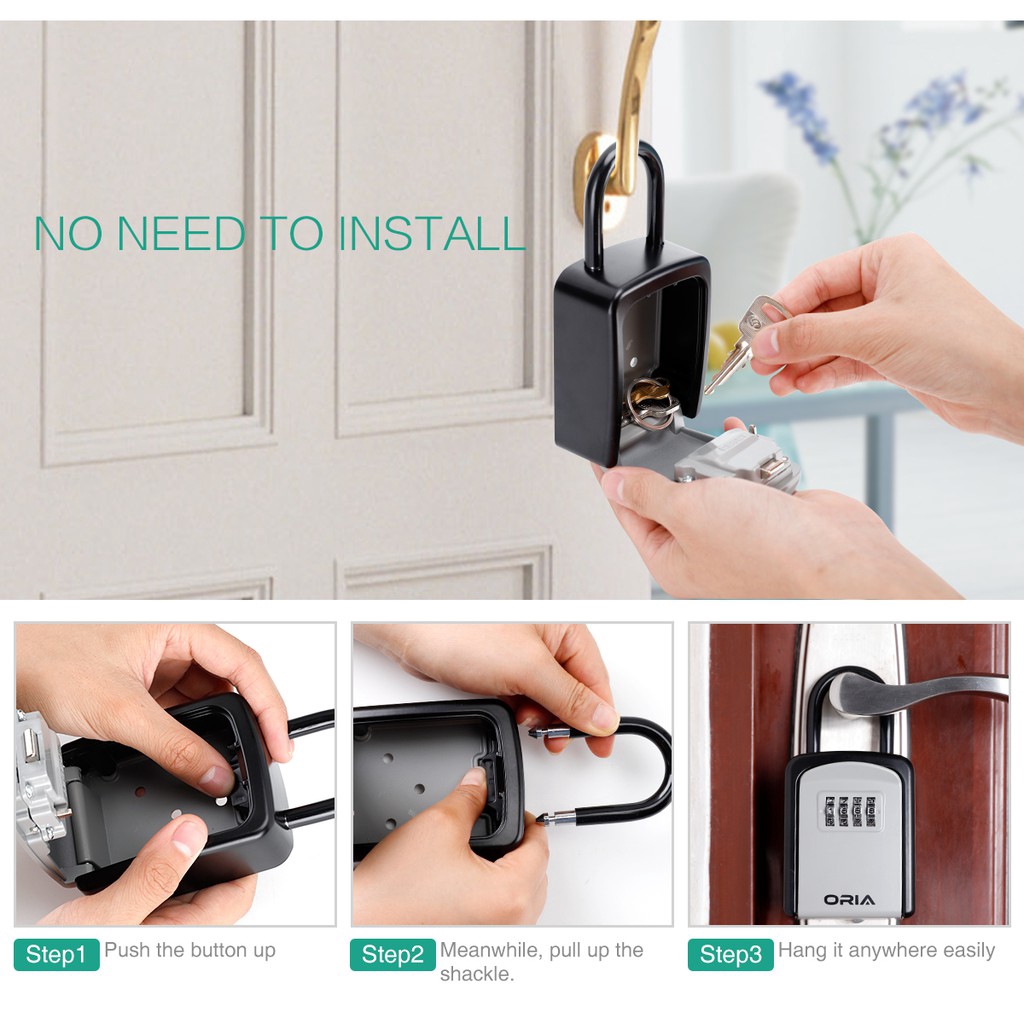 NO NEED TO INSTALL

ORIA

Step1 Push the button up

Step2 Meanwhile, pull up the shackle.

Step3 Hang it anywhere easily